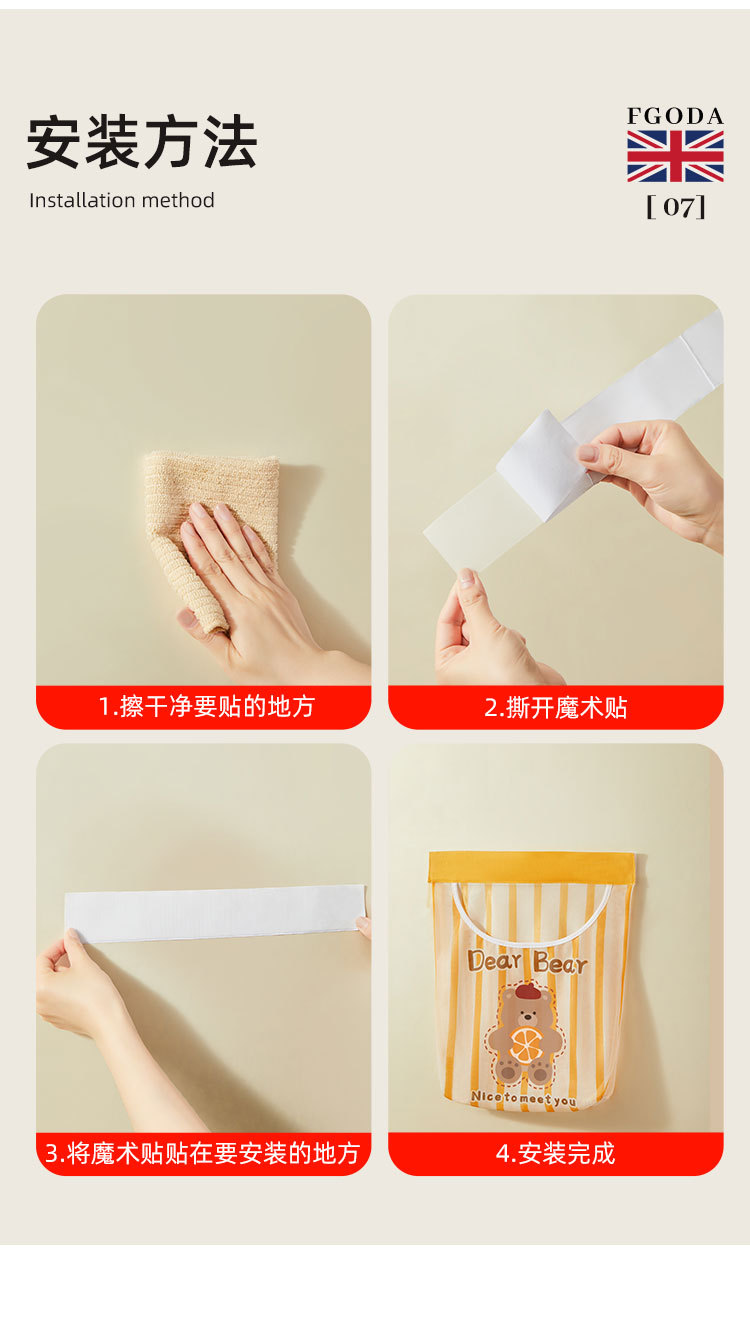 安装方法
Installation method

FGODA
[ 07]

1.擦干净要贴的地方

2.撕开魔术贴

3.将魔术贴贴在要安装的地方

Dear Bear
Nice to meet you

4.安装完成