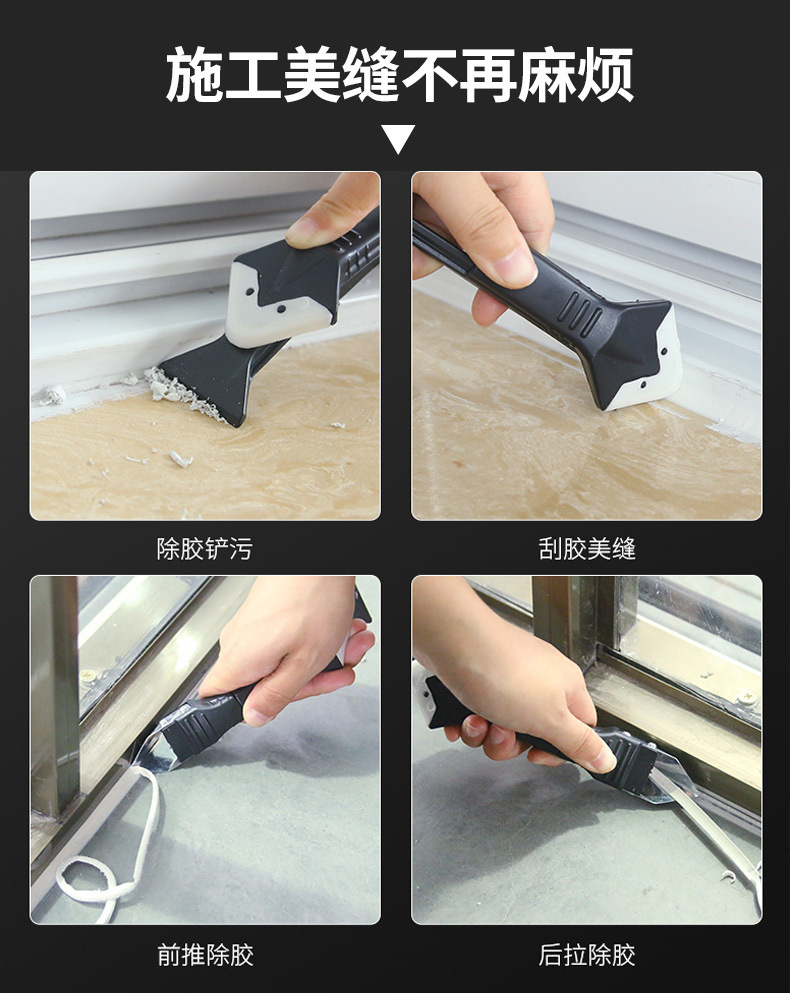 施工美缝不再麻烦

除胶铲污

刮胶美缝

前推除胶

后拉除胶