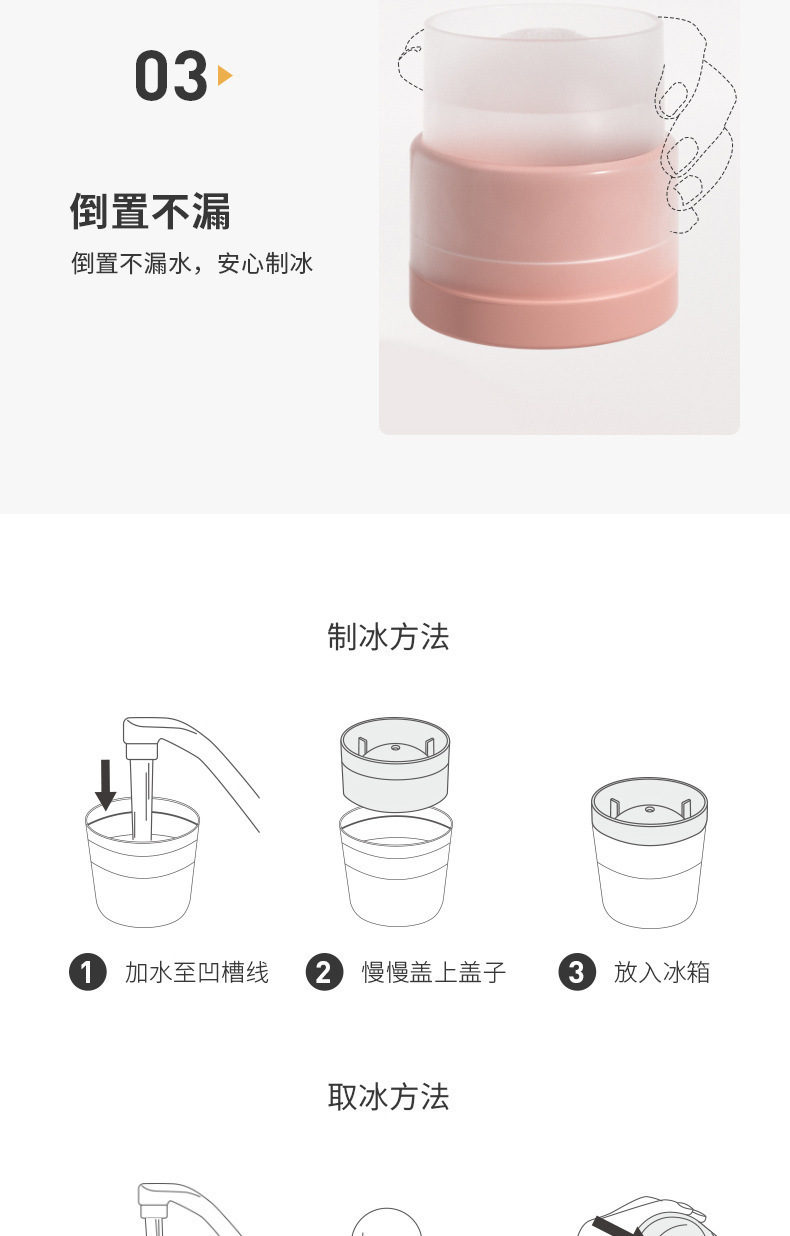 03

倒置不漏

倒置不漏水，安心制冰

制冰方法

1 加水至凹槽线

2 慢慢盖上盖子

3 放入冰箱

取冰方法