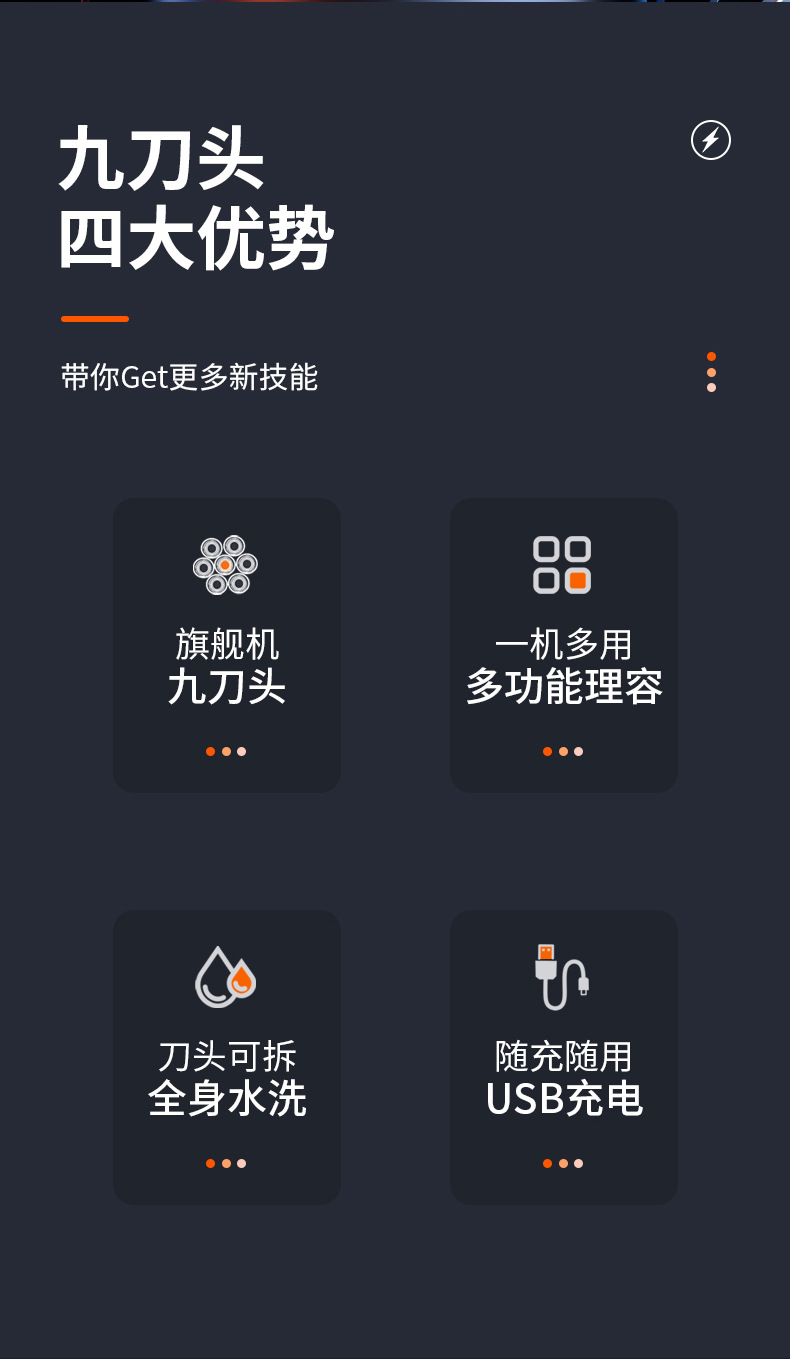 九刀头
四大优势

带你Get更多新技能

旗舰机
九刀头

一机多用
多功能理容

刀头可拆
全身水洗

随充随用
USB充电