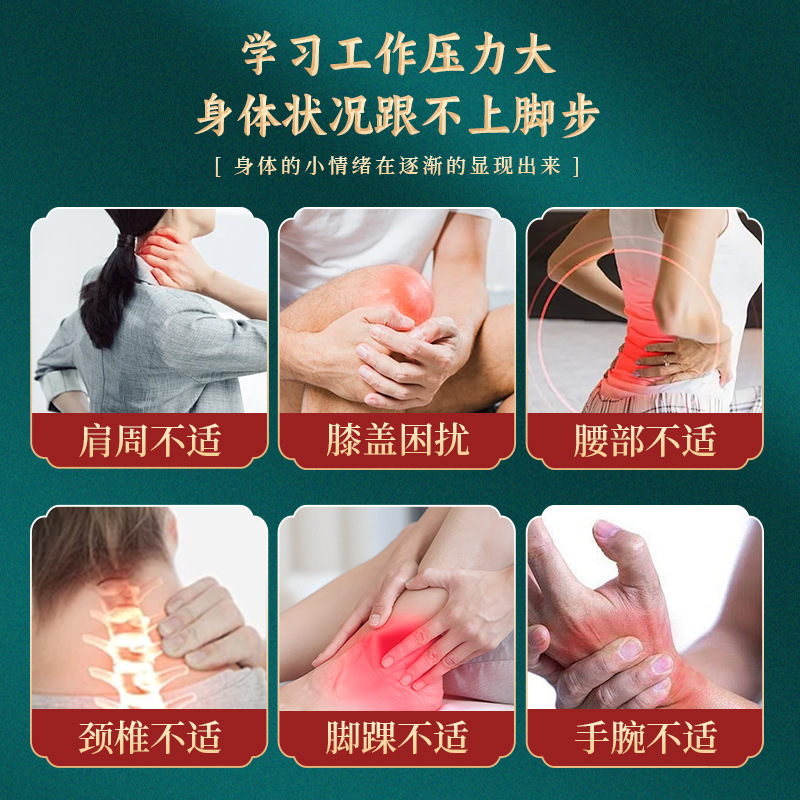 学习工作压力大
身体状况跟不上脚步

[ 身体的小情绪在逐渐的显现出来 ]

肩周不适

膝盖困扰

腰部不适

颈椎不适

脚踝不适

手腕不适