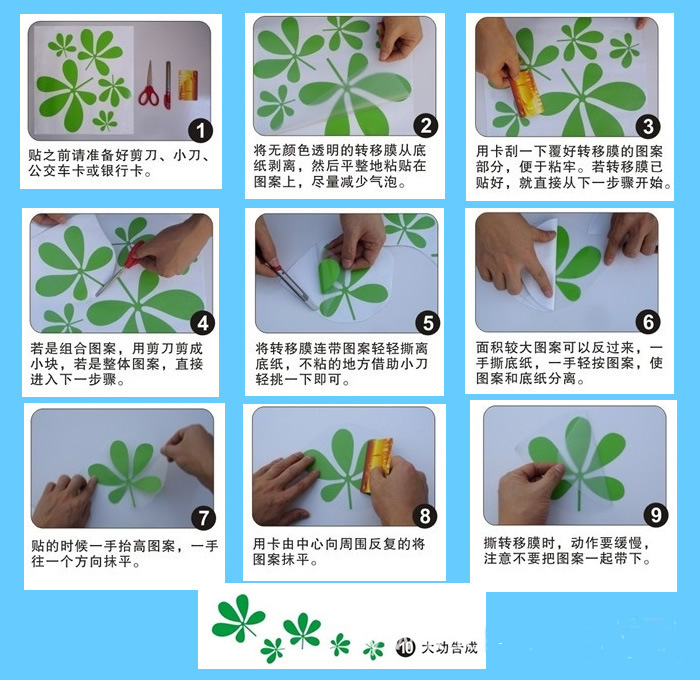 1
贴之前请准备好剪刀、小刀、公交车卡或银行卡。

2
将无颜色透明的转移膜从底纸剥离，然后平整地粘贴在图案上，尽量减少气泡。

3
用卡刮一下覆好转移膜的图案部分，便于粘牢。若转移膜已贴好，就直接从下一步骤开始。

4
若是组合图案，用剪刀剪成小块，若是整体图案，直接进入下一步骤。

5
将转移膜连带图案轻轻撕离底纸，不粘的地方借助小刀轻挑一下即可。

6
面积较大图案可以反过来，一手撕底纸，一手轻按图案，使图案和底纸分离。

7
贴的时候一手抬高图案，一手往一个方向抹平。

8
用卡由中心向周围反复的将图案抹平。

9
撕转移膜时，动作要缓慢，注意不要把图案一起带下。

10 大功告成