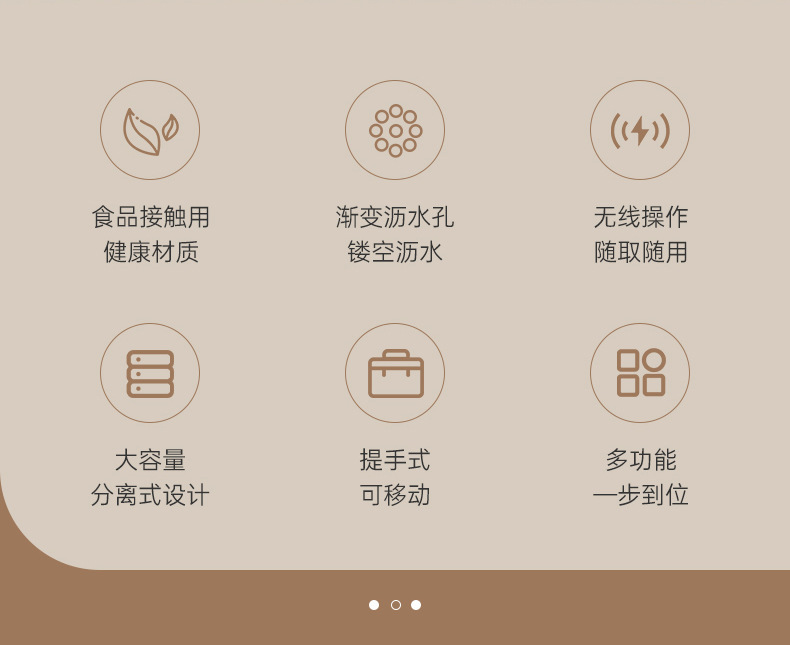 食品接触用
健康材质

渐变沥水孔
镂空沥水

无线操作
随取随用

大容量
分离式设计

提手式
可移动

多功能
一步到位