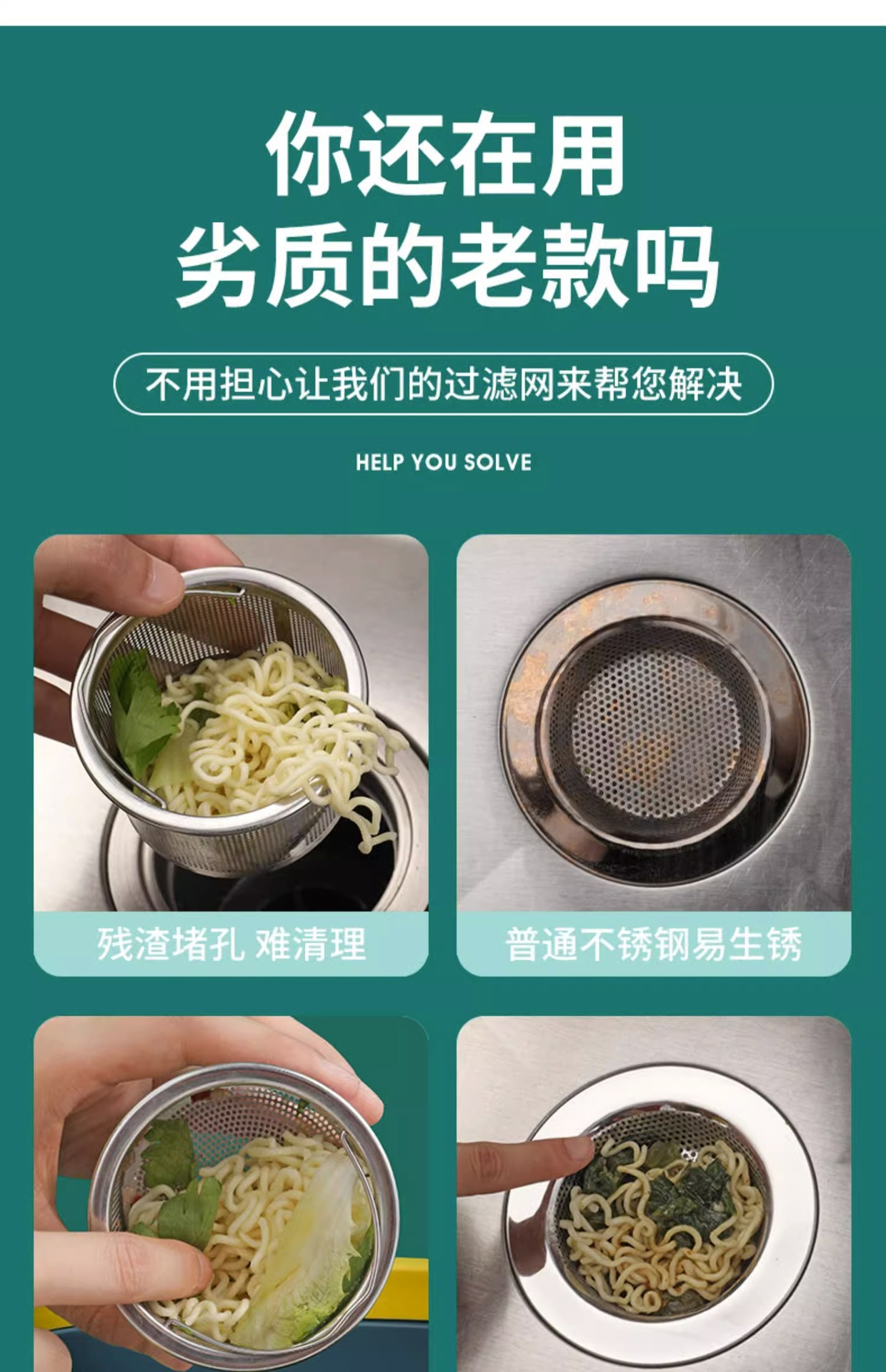 你还在用
劣质的老款吗

不用担心让我们的过滤网来帮您解决

HELP YOU SOLVE

残渣堵孔 难清理

普通不锈钢易生锈