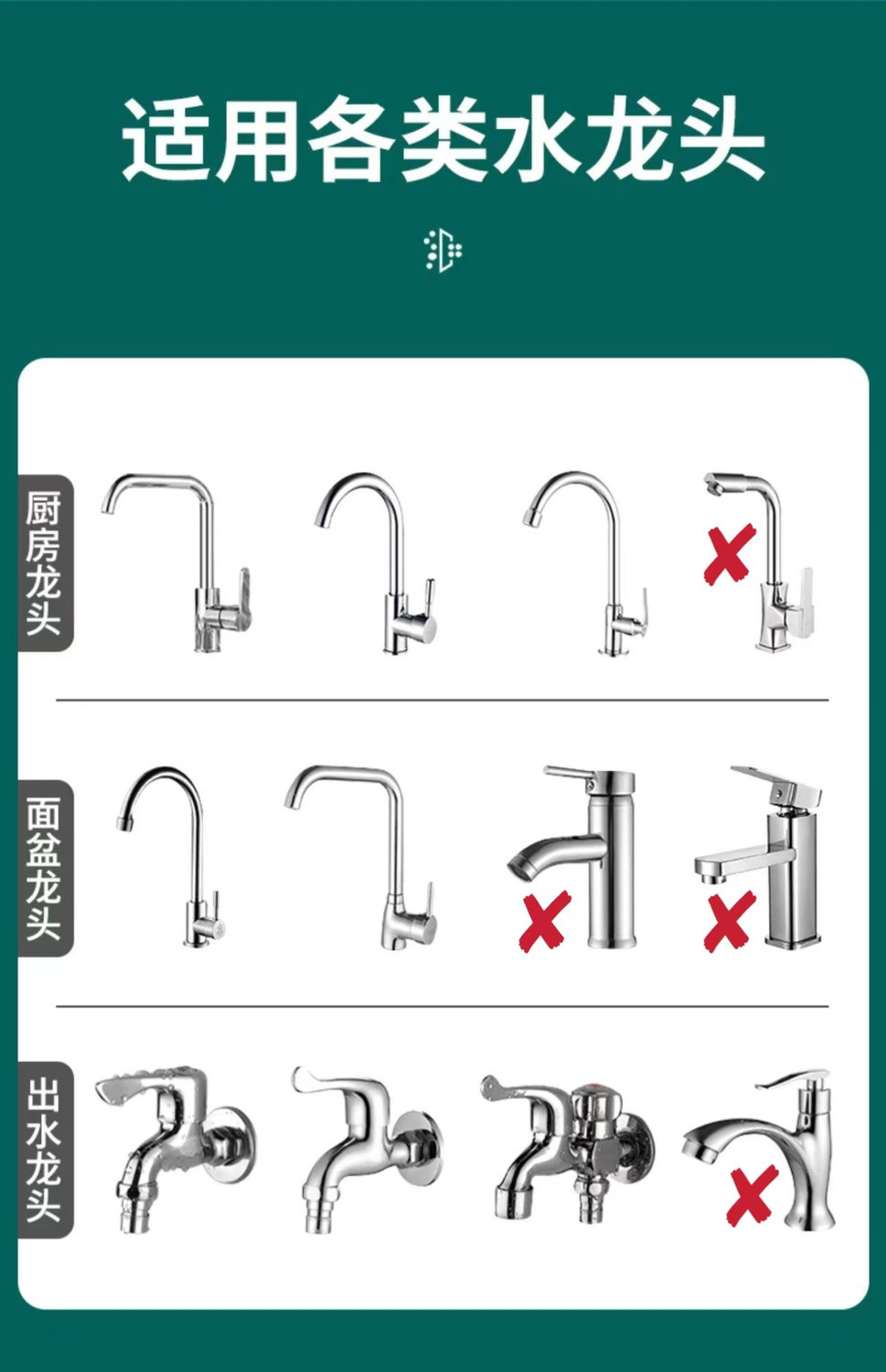 适用各类水龙头

厨房龙头

面盆龙头

出水龙头