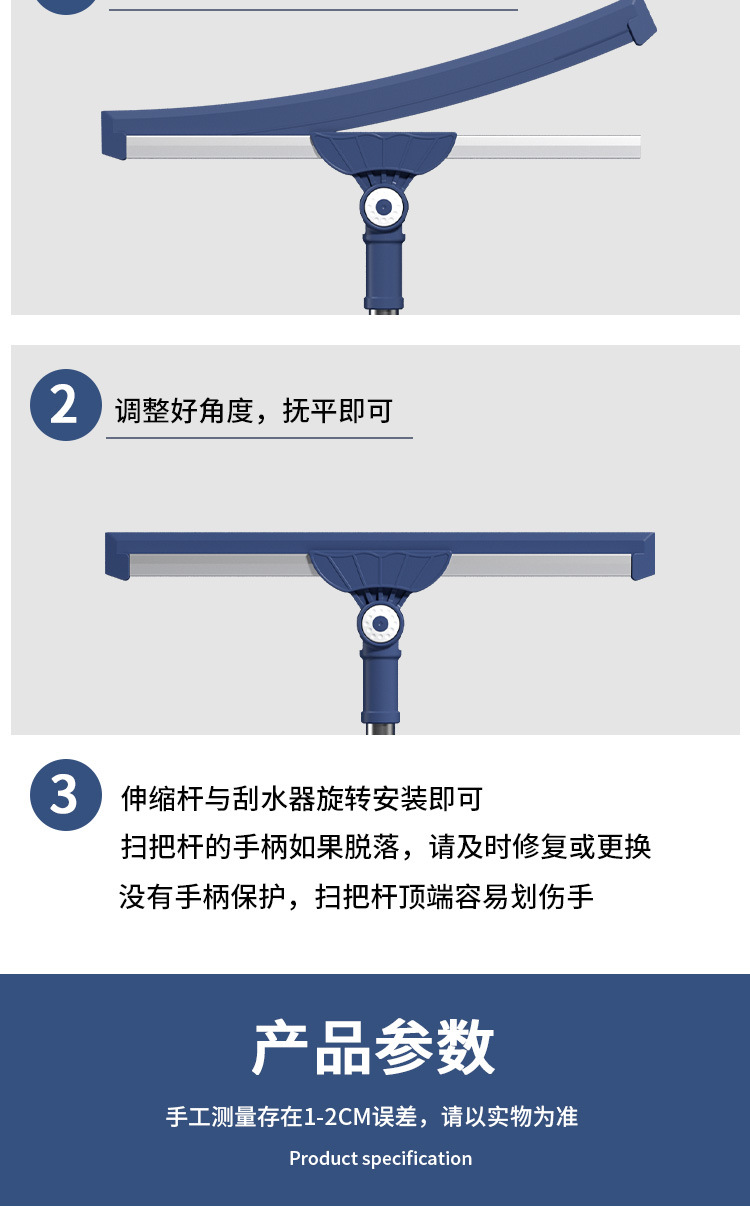 2 调整好角度，抚平即可

3 伸缩杆与刮水器旋转安装即可
扫把杆的手柄如果脱落，请及时修复或更换
没有手柄保护，扫把杆顶端容易划伤手

产品参数
手工测量存在1-2CM误差，请以实物为准
Product specification