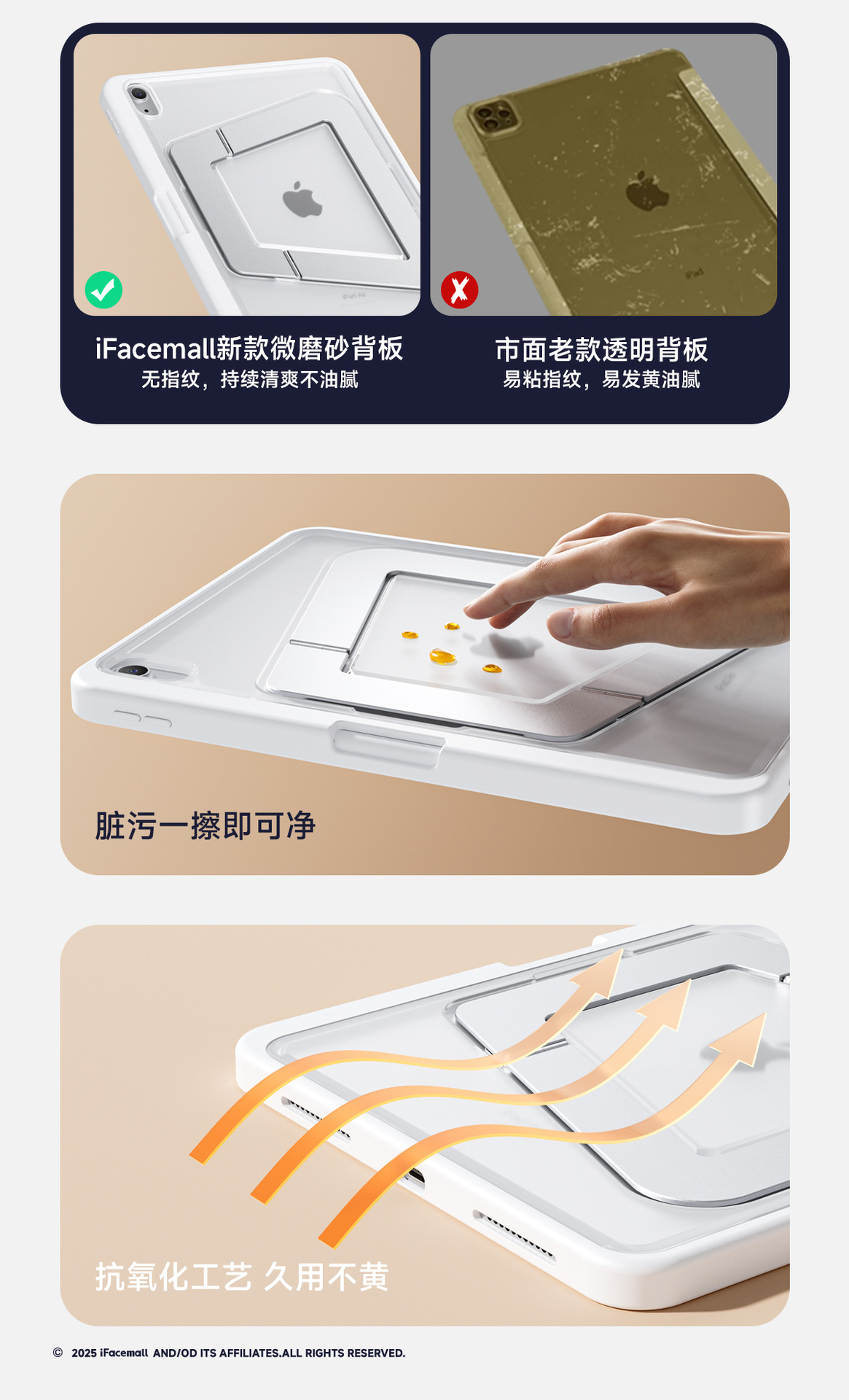 iFacemall新款微磨砂背板
无指纹，持续清爽不油腻

市面老款透明背板
易粘指纹，易发黄油腻

脏污一擦即可净

抗氧化工艺 久用不黄

© 2025 iFacemall AND/OD ITS AFFILIATES.ALL RIGHTS RESERVED.