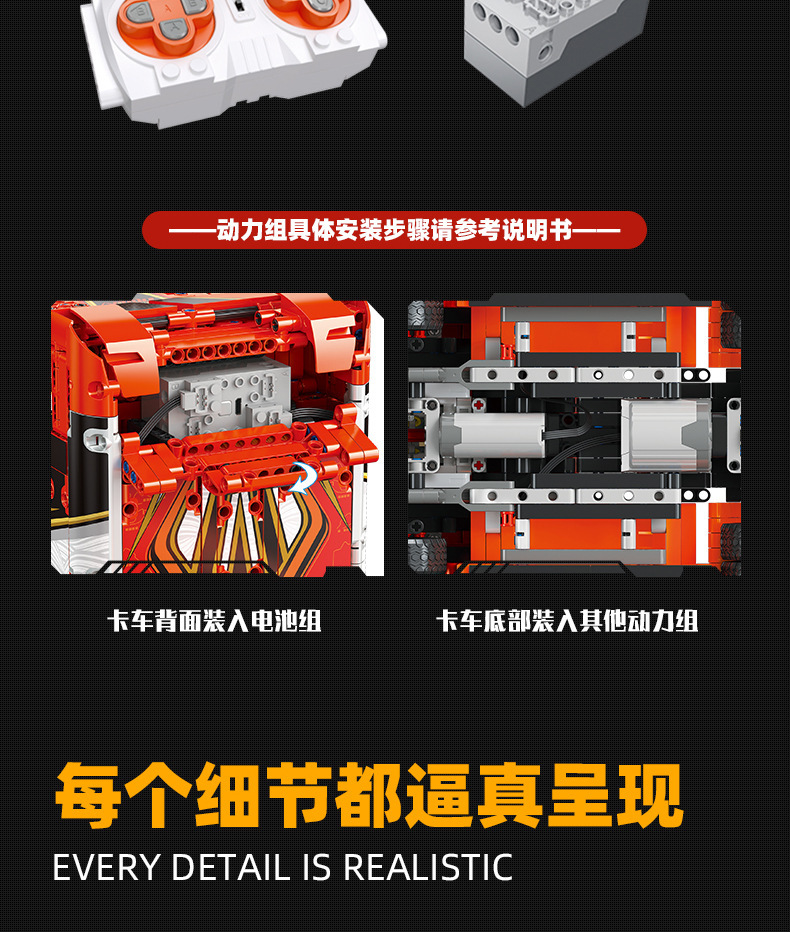 ——动力组具体安装步骤请参考说明书——

卡车背面装入电池组

卡车底部装入其他动力组

每个细节都逼真呈现

EVERY DETAIL IS REALISTIC