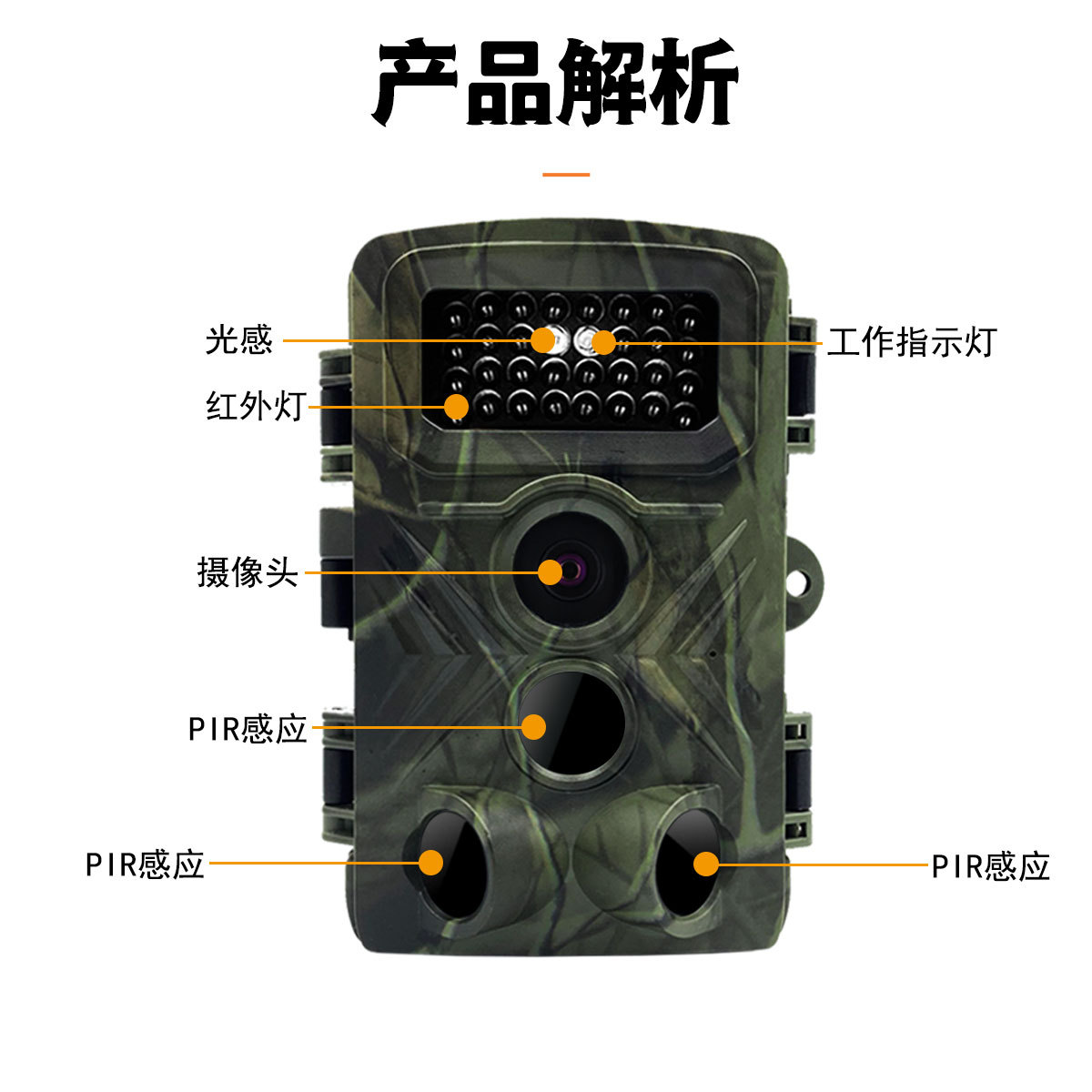 产品解析

光感
工作指示灯
红外灯
摄像头
PIR感应
PIR感应
PIR感应