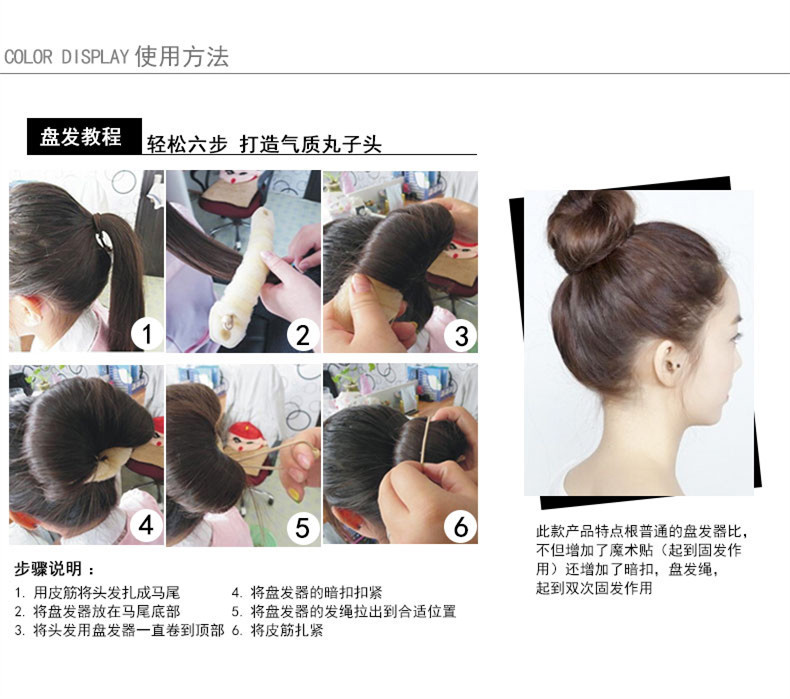 COLOR DISPLAY 使用方法

盘发教程 轻松六步 打造气质丸子头

1

2

3

4

5

6

步骤说明：

1. 用皮筋将头发扎成马尾
2. 将盘发器放在马尾底部
3. 将头发用盘发器一直卷到顶部
4. 将盘发器的暗扣扣紧
5. 将盘发器的发绳拉出到合适位置
6. 将皮筋扎紧

此款产品特点根普通的盘发器比，不但增加了魔术贴（起到固发作用）还增加了暗扣，盘发绳，起到双次固发作用