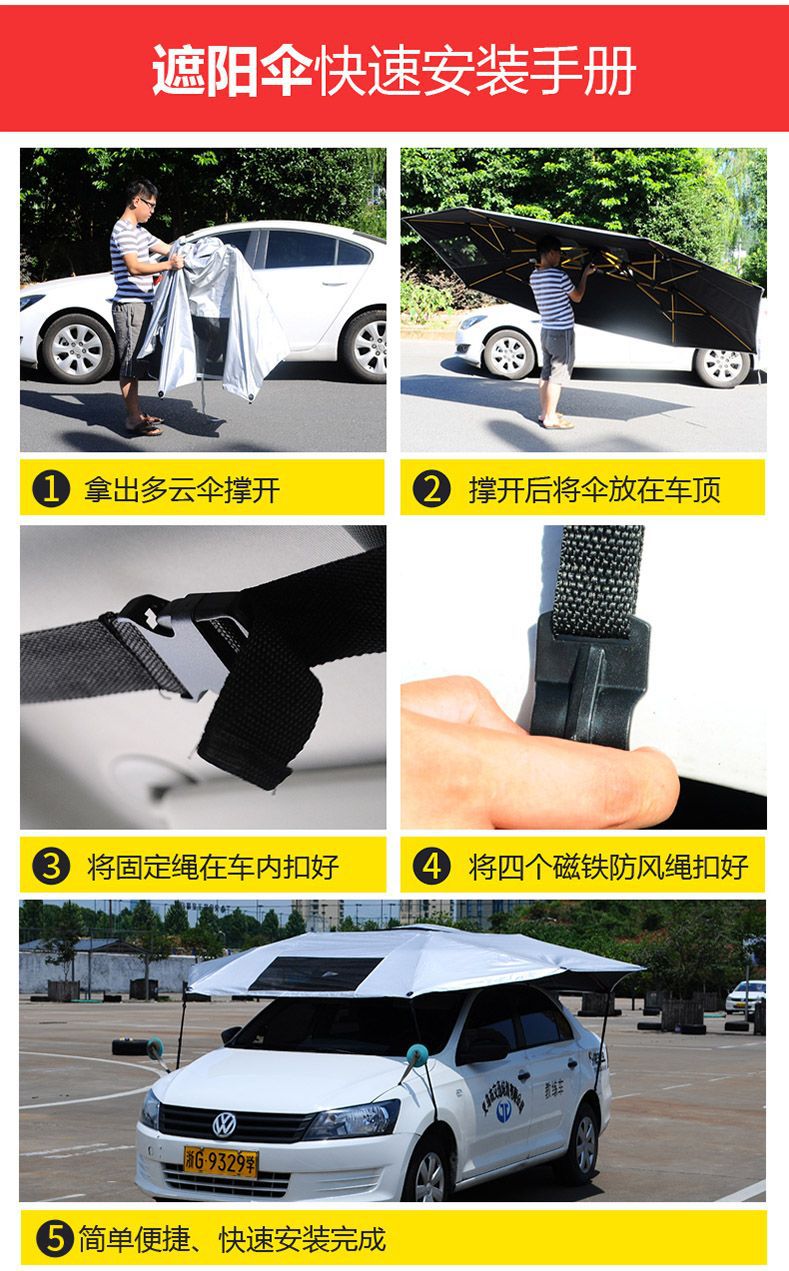 遮阳伞快速安装手册

1 拿出多云伞撑开

2 撑开后将伞放在车顶

3 将固定绳在车内扣好

4 将四个磁铁防风绳扣好

浙G·9329学

教练车

5 简单便捷、快速安装完成