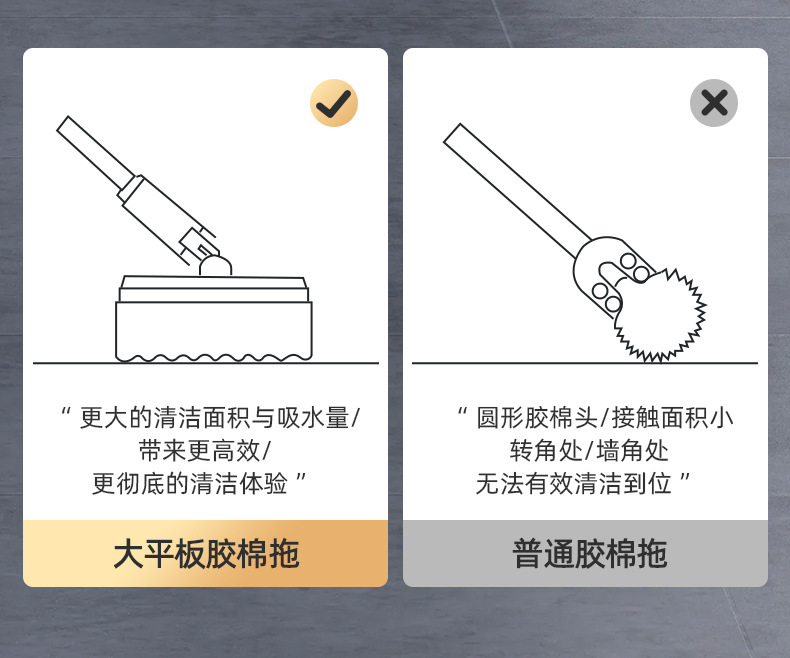 “ 更大的清洁面积与吸水量/ 带来更高效/ 更彻底的清洁体验 ”

大平板胶棉拖

“ 圆形胶棉头/接触面积小 转角处/墙角处 无法有效清洁到位 ”

普通胶棉拖