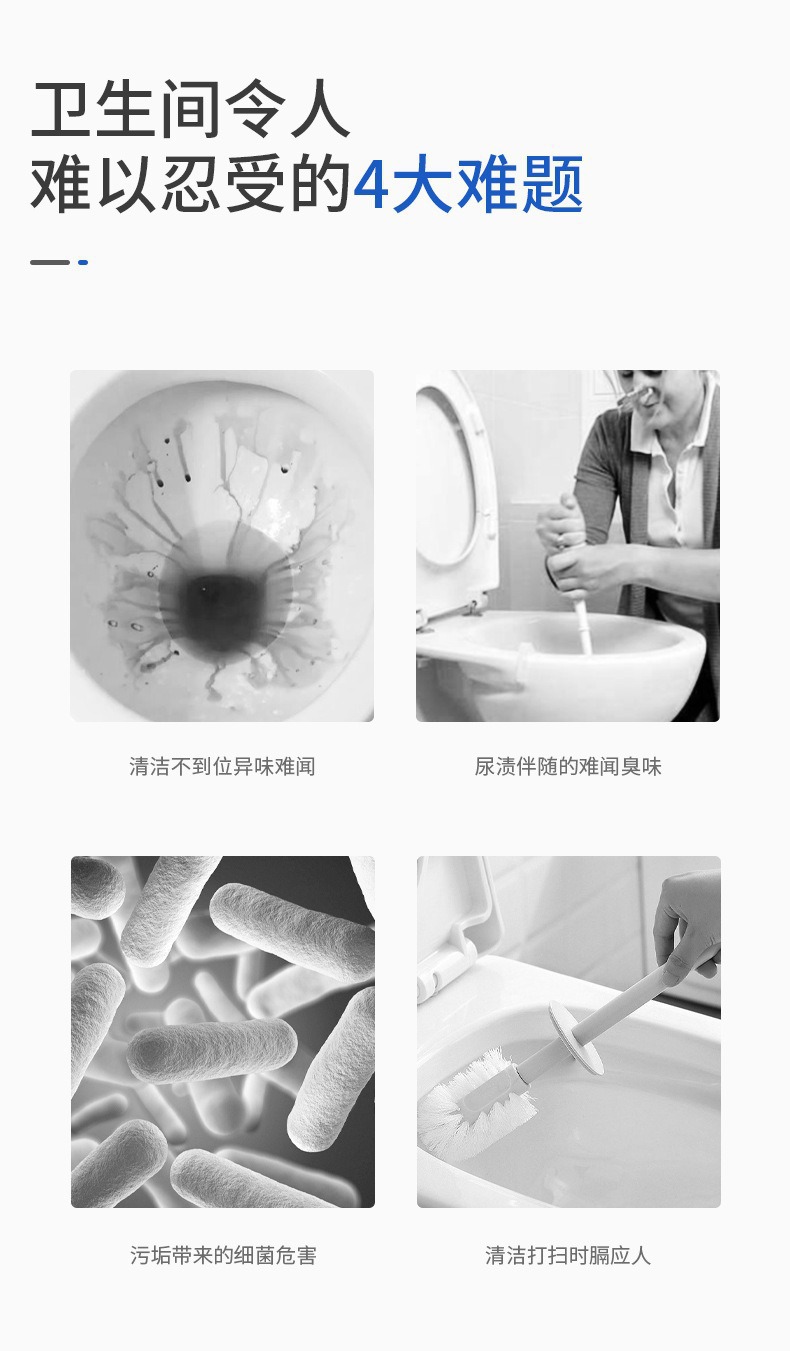 卫生间令人
难以忍受的4大难题

清洁不到位异味难闻

尿渍伴随的难闻臭味

污垢带来的细菌危害

清洁打扫时膈应人