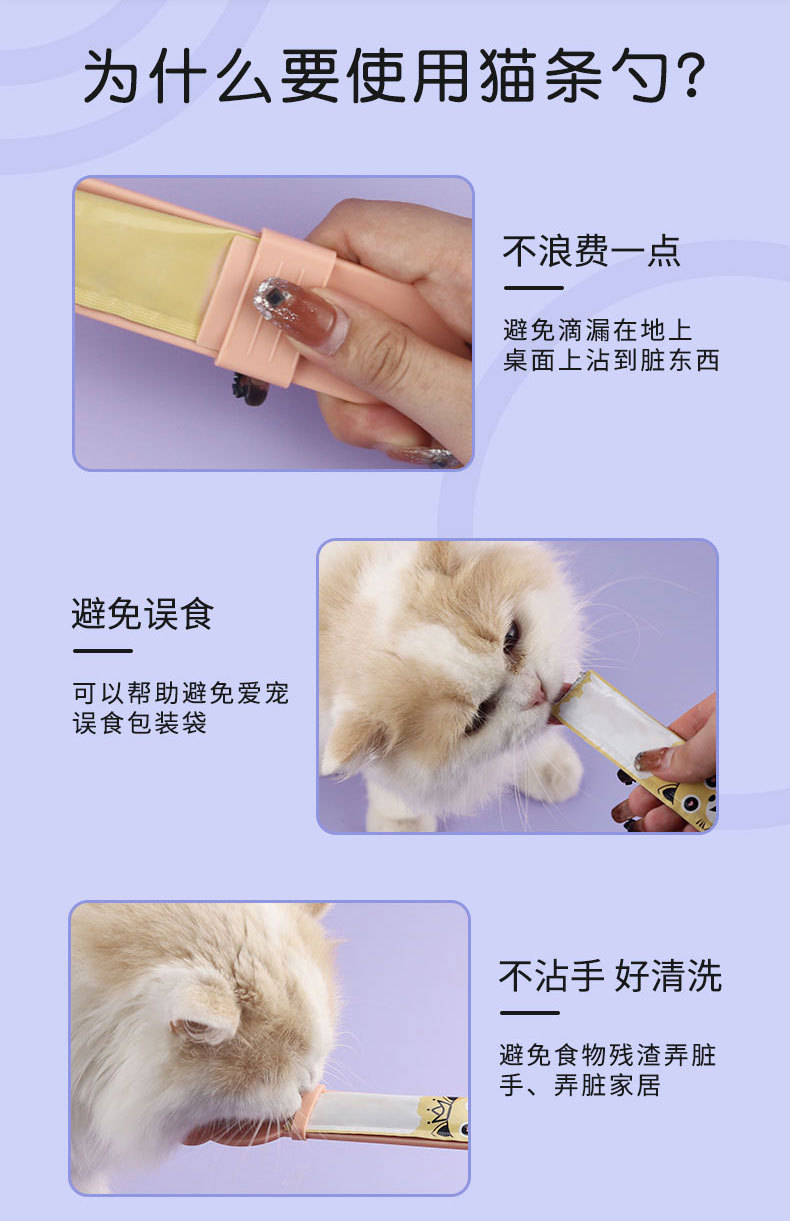 为什么要使用猫条勺?

不浪费一点

避免滴漏在地上
桌面上沾到脏东西

避免误食

可以帮助避免爱宠
误食包装袋

不沾手 好清洗

避免食物残渣弄脏
手、弄脏家居