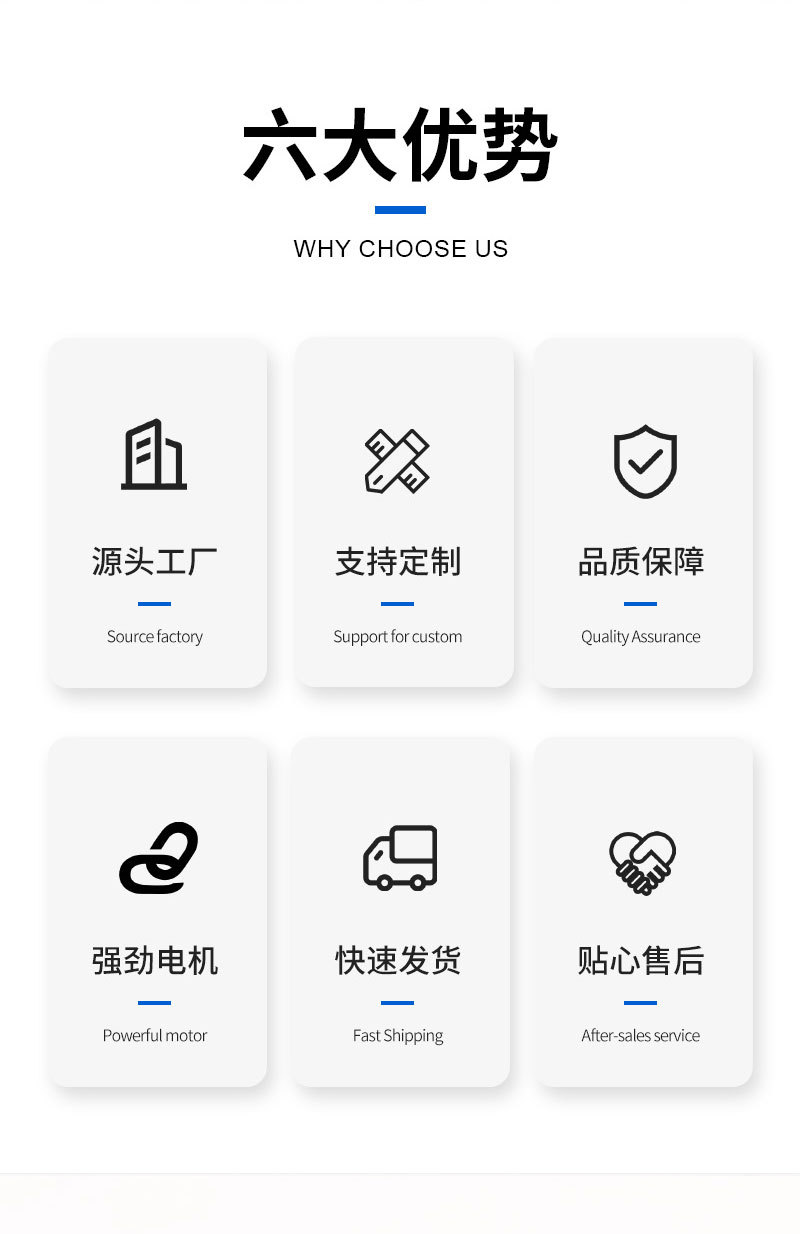 六大优势

WHY CHOOSE US

源头工厂

Source factory

支持定制

Support for custom

品质保障

Quality Assurance

强劲电机

Powerful motor

快速发货

Fast Shipping

贴心售后

After-sales service