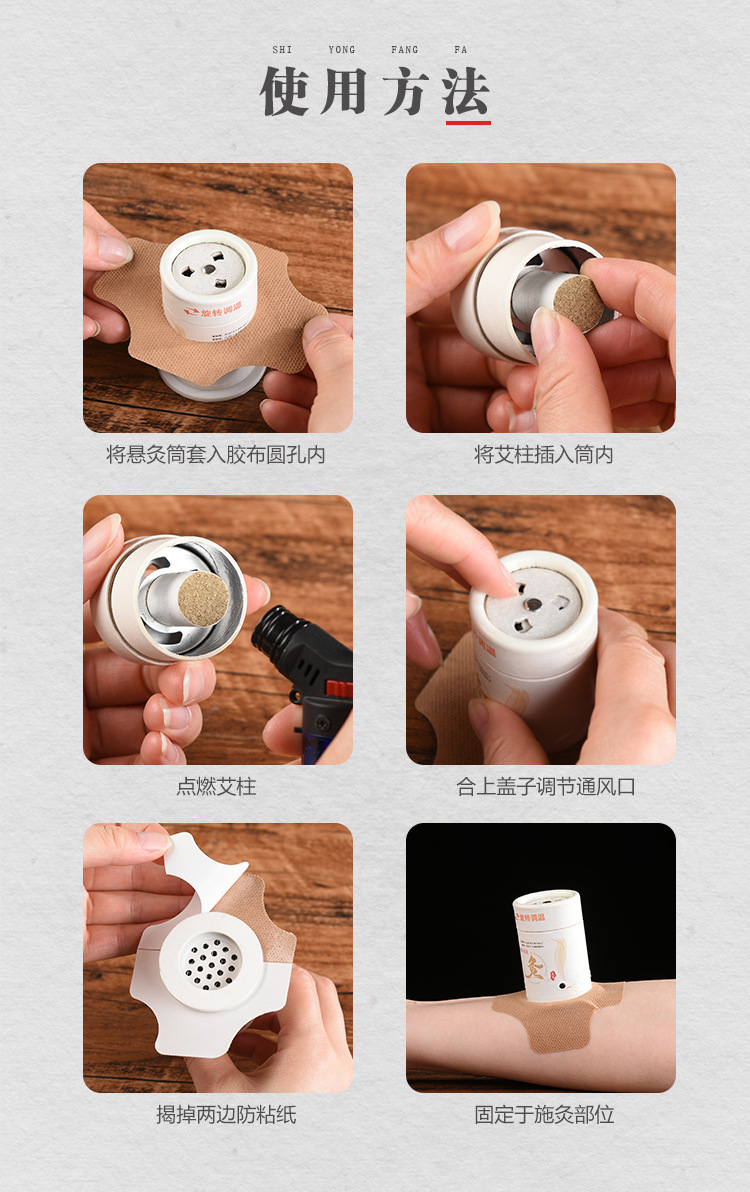 SHI YONG FANG FA

使用方法

旋转调温

将悬灸筒套入胶布圆孔内

将艾柱插入筒内

点燃艾柱

合上盖子调节通风口

揭掉两边防粘纸

旋转调温

灸

固定于施灸部位