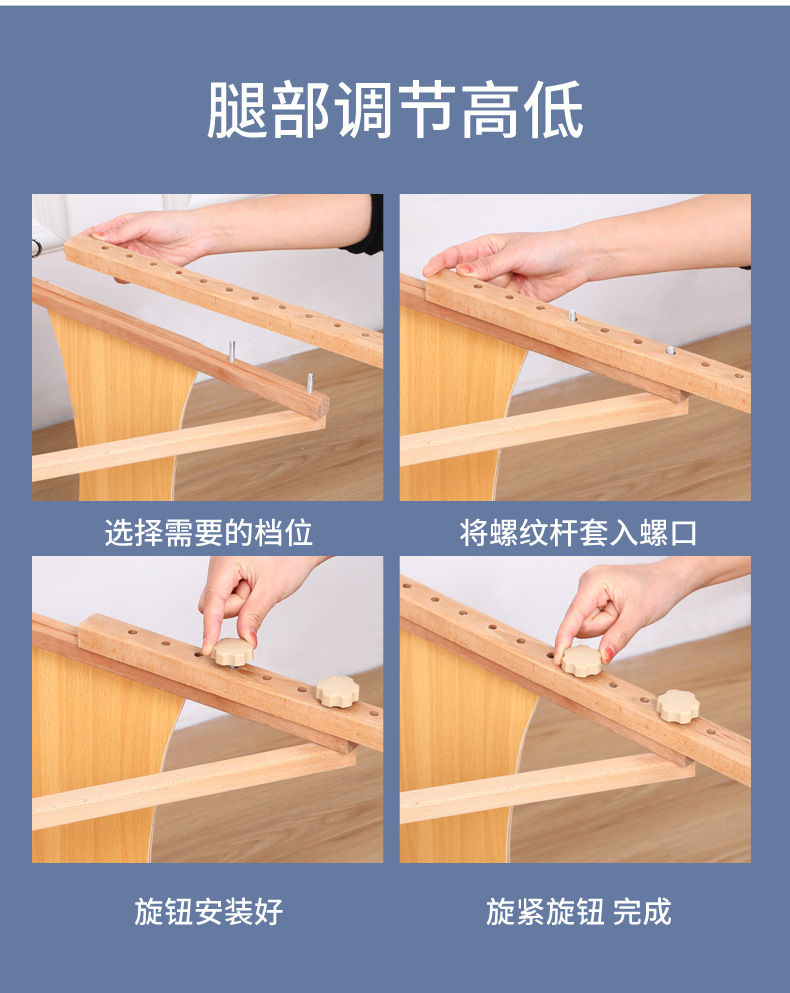 腿部调节高低

选择需要的档位

将螺纹杆套入螺口

旋钮安装好

旋紧旋钮 完成