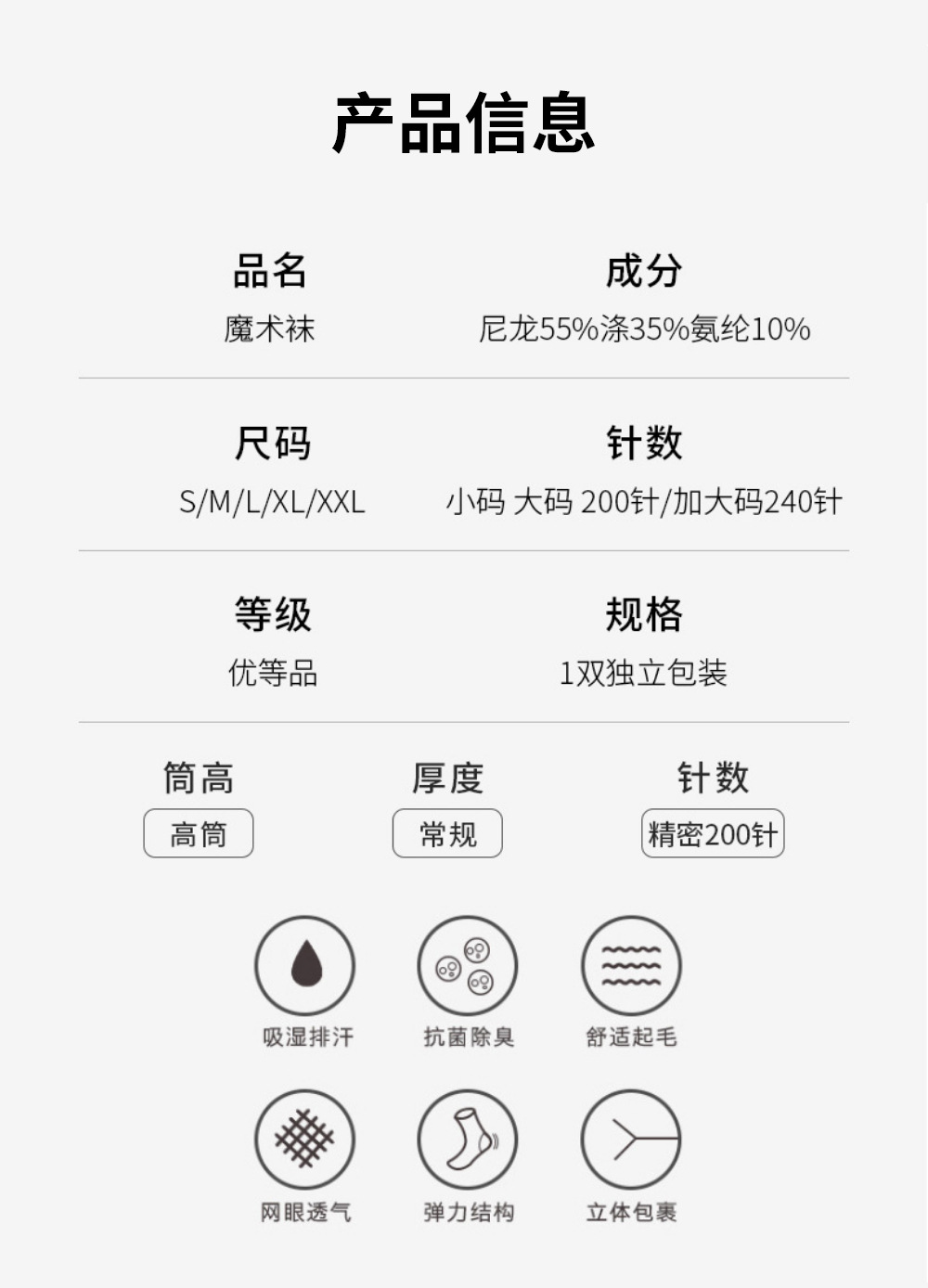 产品信息

品名
魔术袜

成分
尼龙55%涤35%氨纶10%

尺码
S/M/L/XL/XXL

针数
小码 大码 200针/加大码240针

等级
优等品

规格
1双独立包装

筒高
高筒

厚度
常规

针数
精密200针

吸湿排汗

抗菌除臭

舒适起毛

网眼透气

弹力结构

立体包裹