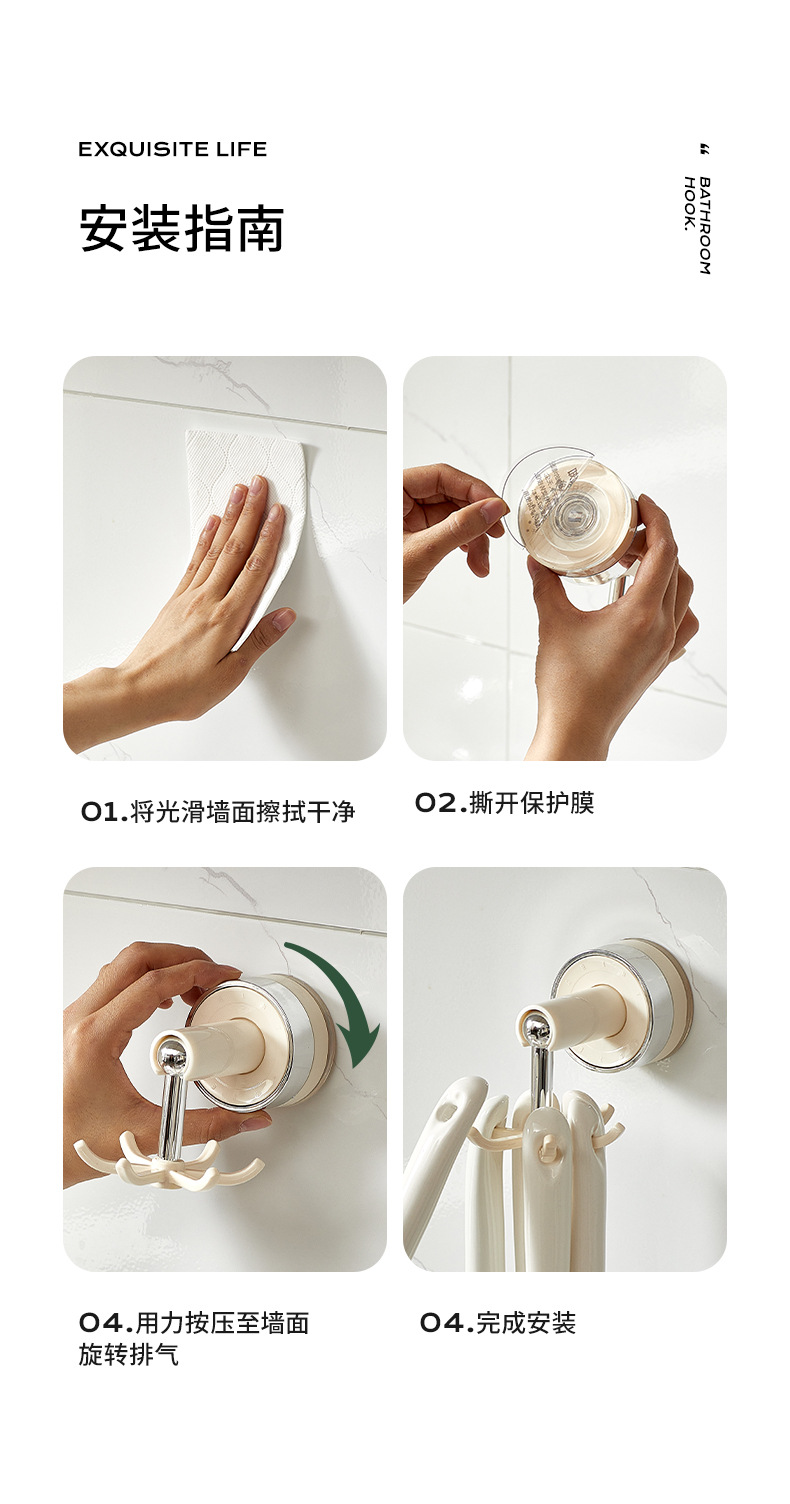 EXQUISITE LIFE

安装指南

“ BATHROOM HOOK.

01.将光滑墙面擦拭干净

02.撕开保护膜

04.用力按压至墙面旋转排气

04.完成安装