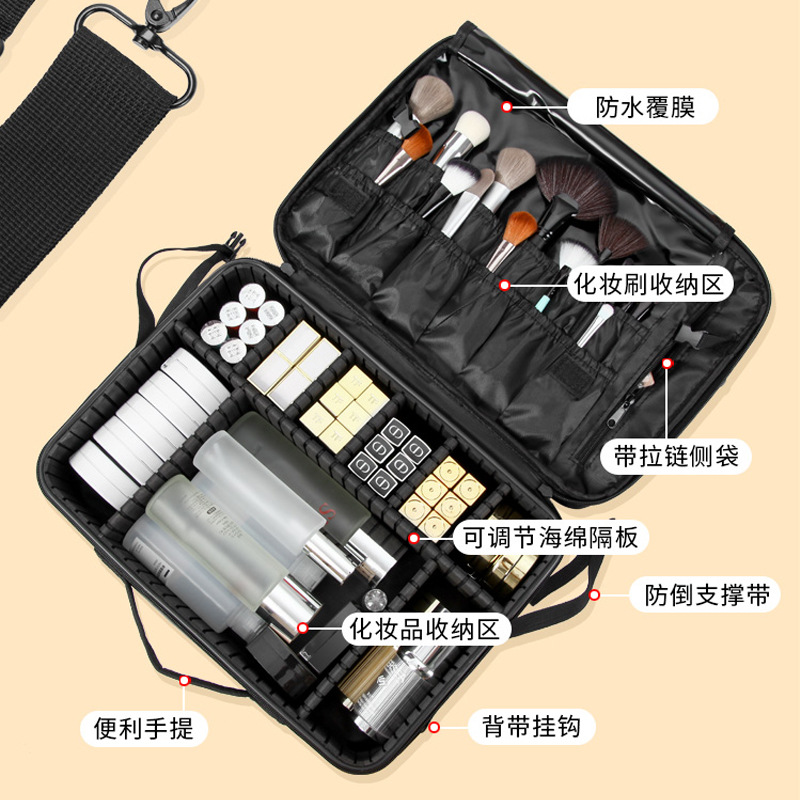 防水覆膜

化妆刷收纳区

带拉链侧袋

可调节海绵隔板

防倒支撑带

化妆品收纳区

便利手提

背带挂钩