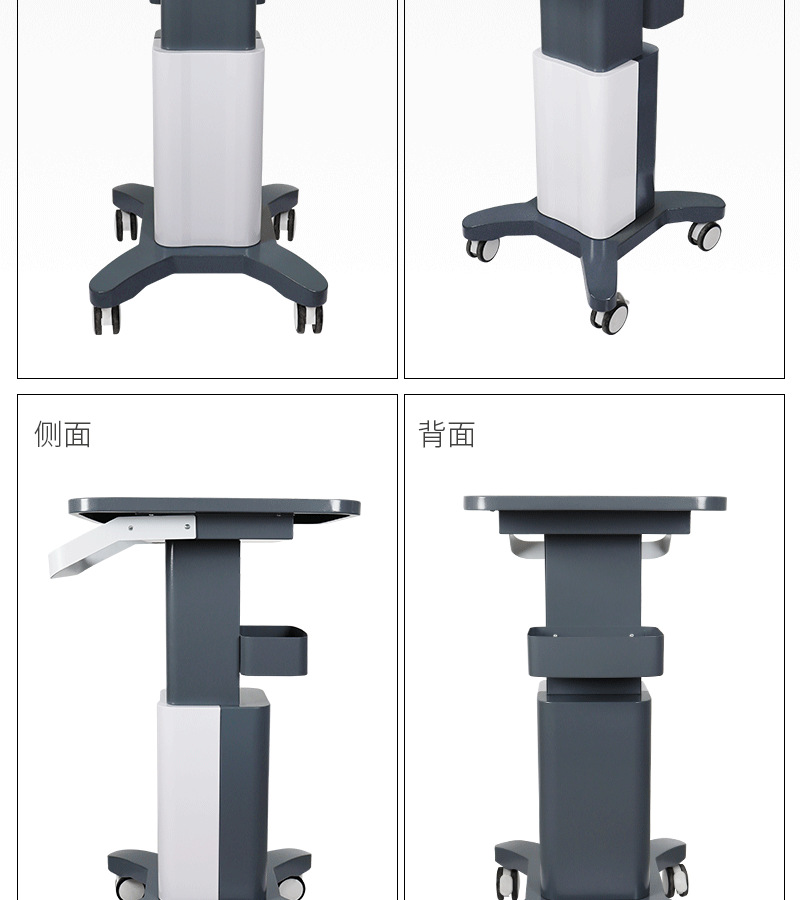 侧面

背面