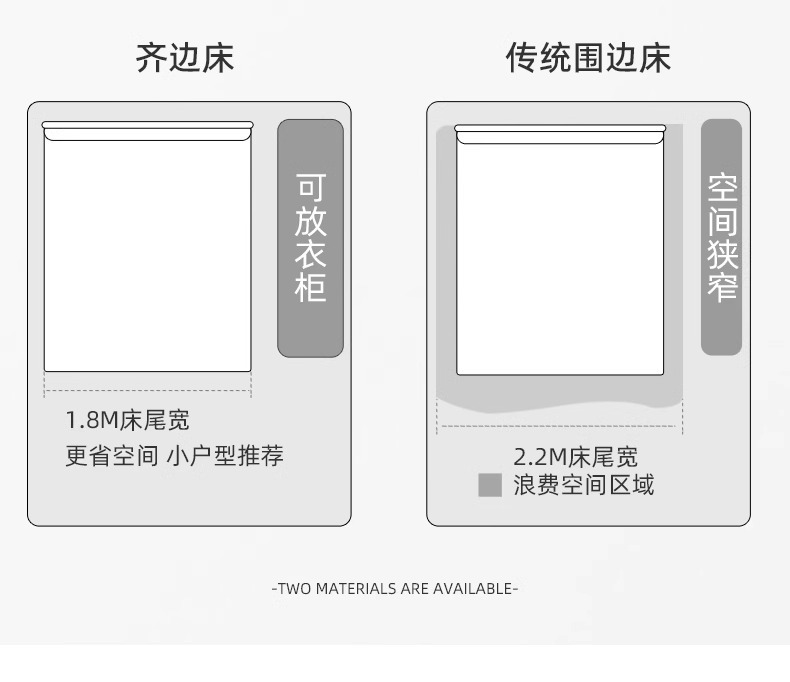 齐边床

可放衣柜

1.8M床尾宽
更省空间 小户型推荐

传统围边床

空间狭窄

2.2M床尾宽
浪费空间区域

-TWO MATERIALS ARE AVAILABLE-