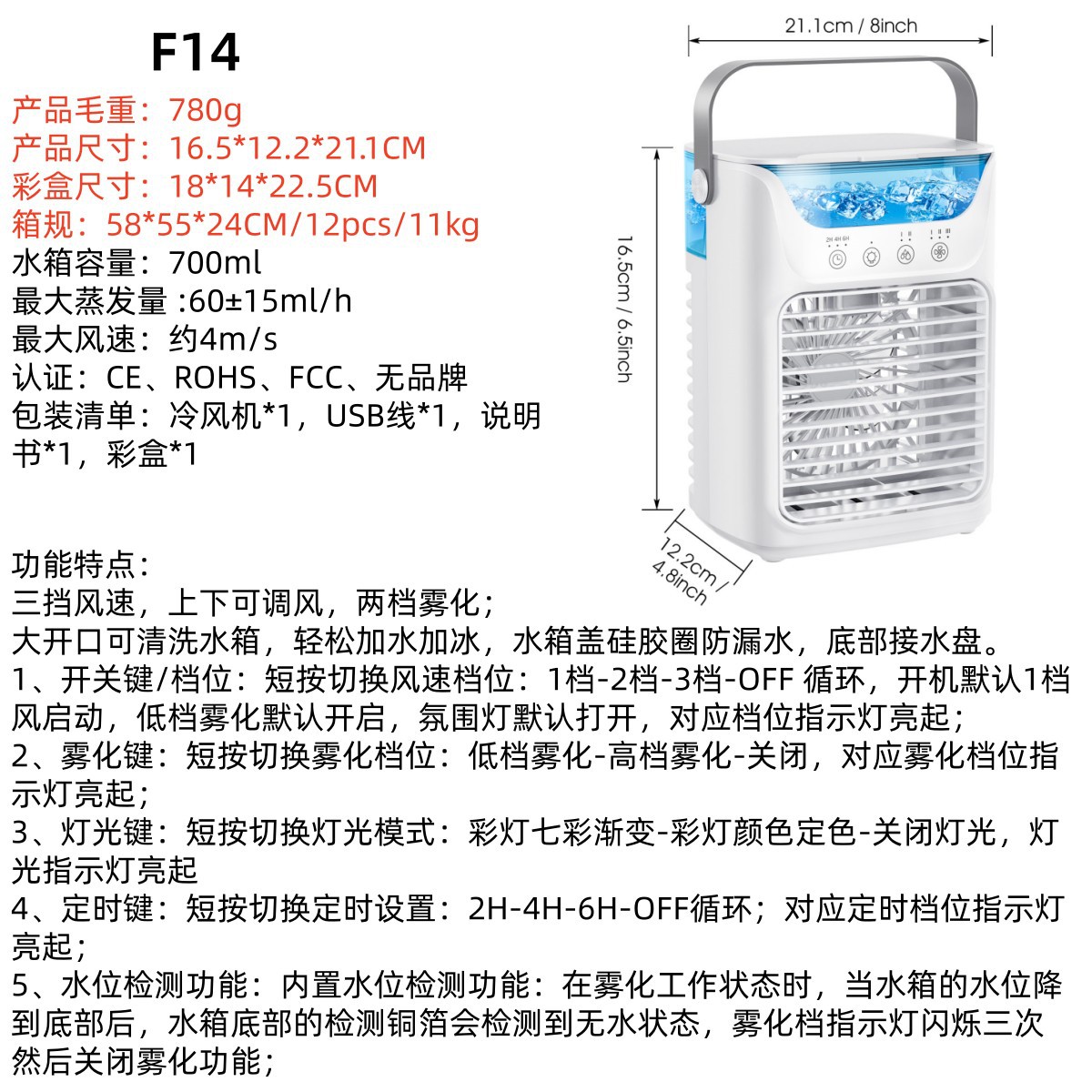 F14

产品毛重：780g
产品尺寸：16.5*12.2*21.1CM
彩盒尺寸：18*14*22.5CM
箱规：58*55*24CM/12pcs/11kg
水箱容量：700ml
最大蒸发量 :60±15ml/h
最大风速：约4m/s
认证：CE、ROHS、FCC、无品牌
包装清单：冷风机*1，USB线*1，说明书*1，彩盒*1

21.1cm / 8inch
16.5cm / 6.5inch
12.2cm / 4.8inch
2H 4H 6H

功能特点：
三挡风速，上下可调风，两档雾化；
大开口可清洗水箱，轻松加水加冰，水箱盖硅胶圈防漏水，底部接水盘。
1、开关键/档位：短按切换风速档位：1档-2档-3档-OFF 循环，开机默认1档风启动，低档雾化默认开启，氛围灯默认打开，对应档位指示灯亮起；
2、雾化键：短按切换雾化档位：低档雾化-高档雾化-关闭，对应雾化档位指示灯亮起；
3、灯光键：短按切换灯光模式：彩灯七彩渐变-彩灯颜色定色-关闭灯光，灯光指示灯亮起
4、定时键：短按切换定时设置：2H-4H-6H-OFF循环；对应定时档位指示灯亮起；
5、水位检测功能：内置水位检测功能：在雾化工作状态时，当水箱的水位降到底部后，水箱底部的检测铜箔会检测到无水状态，雾化档指示灯闪烁三次然后关闭雾化功能；