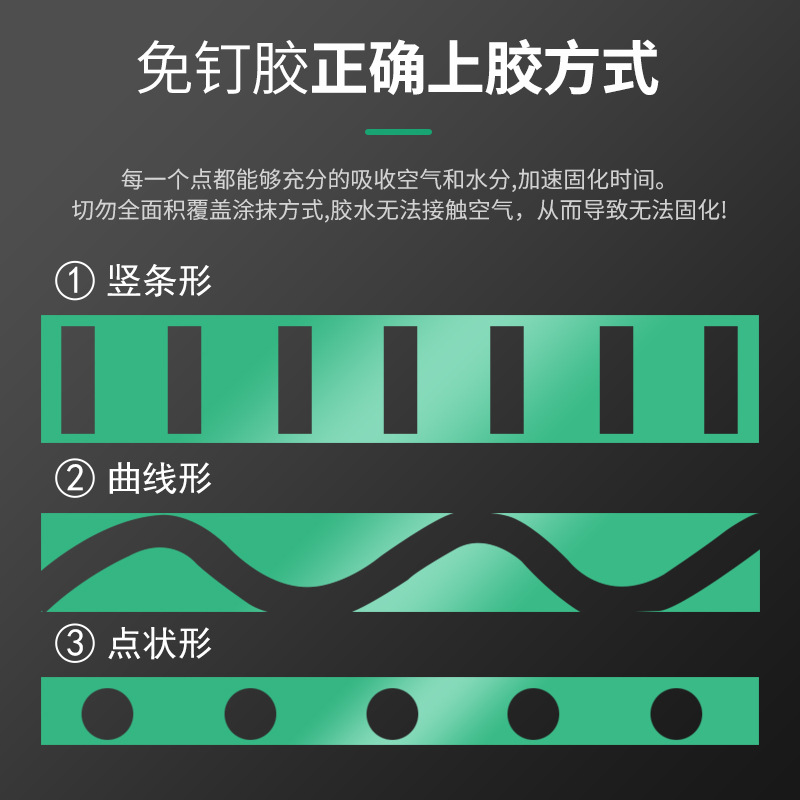 免钉胶正确上胶方式

每一个点都能够充分的吸收空气和水分,加速固化时间。
切勿全面积覆盖涂抹方式,胶水无法接触空气，从而导致无法固化!

① 竖条形

② 曲线形

③ 点状形