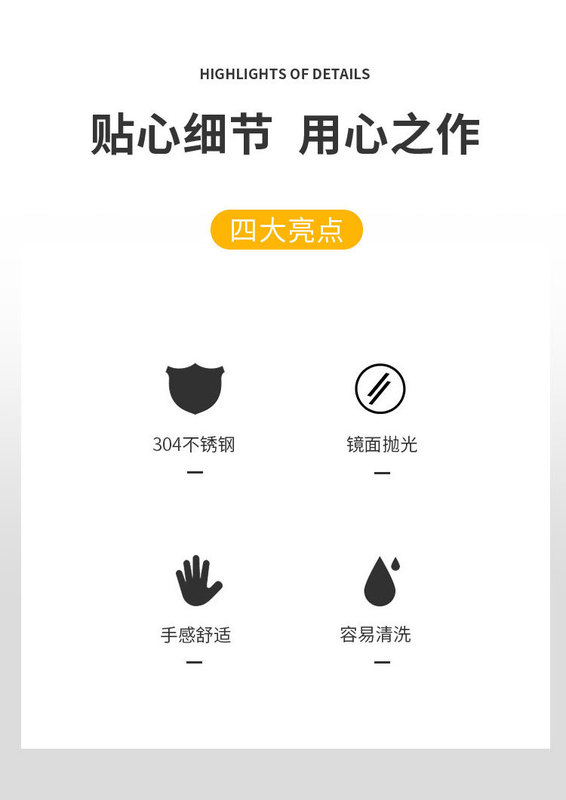 HIGHLIGHTS OF DETAILS

贴心细节 用心之作

四大亮点

304不锈钢

镜面抛光

手感舒适

容易清洗