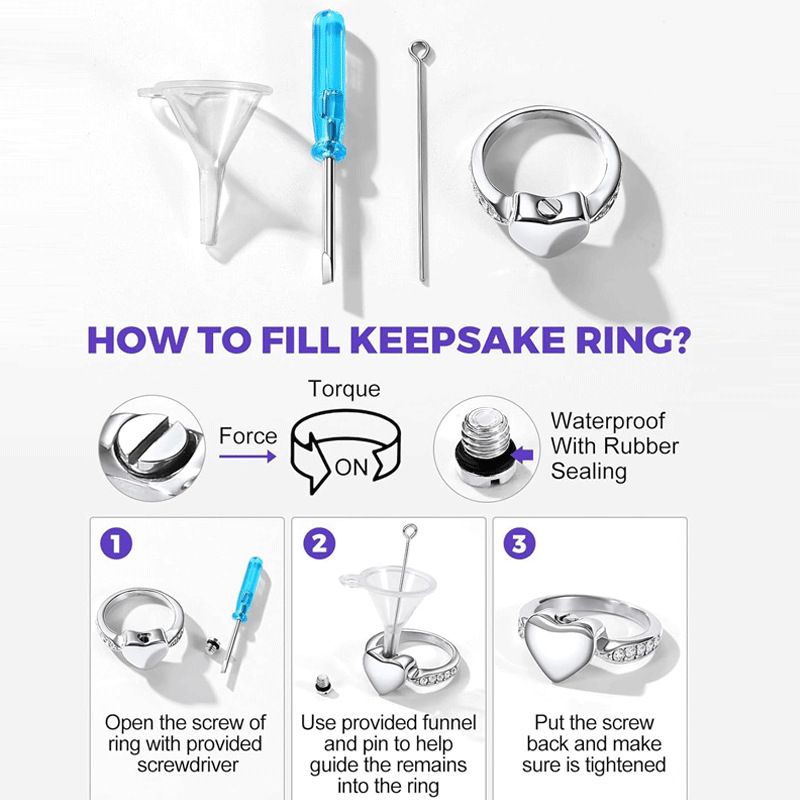 HOW TO FILL KEEPSAKE RING?

Torque

Force

ON

Waterproof With Rubber Sealing

1

Open the screw of ring with provided screwdriver

2

Use provided funnel and pin to help guide the remains into the ring

3

Put the screw back and make sure is tightened