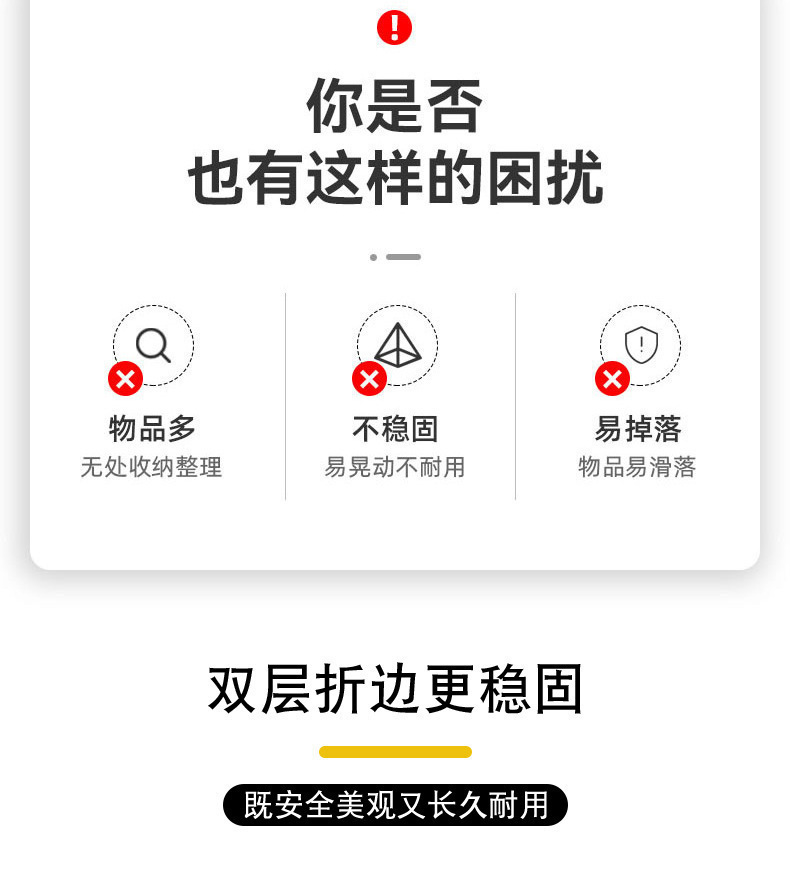 你是否
也有这样的困扰

物品多
无处收纳整理

不稳固
易晃动不耐用

易掉落
物品易滑落

双层折边更稳固

既安全美观又长久耐用