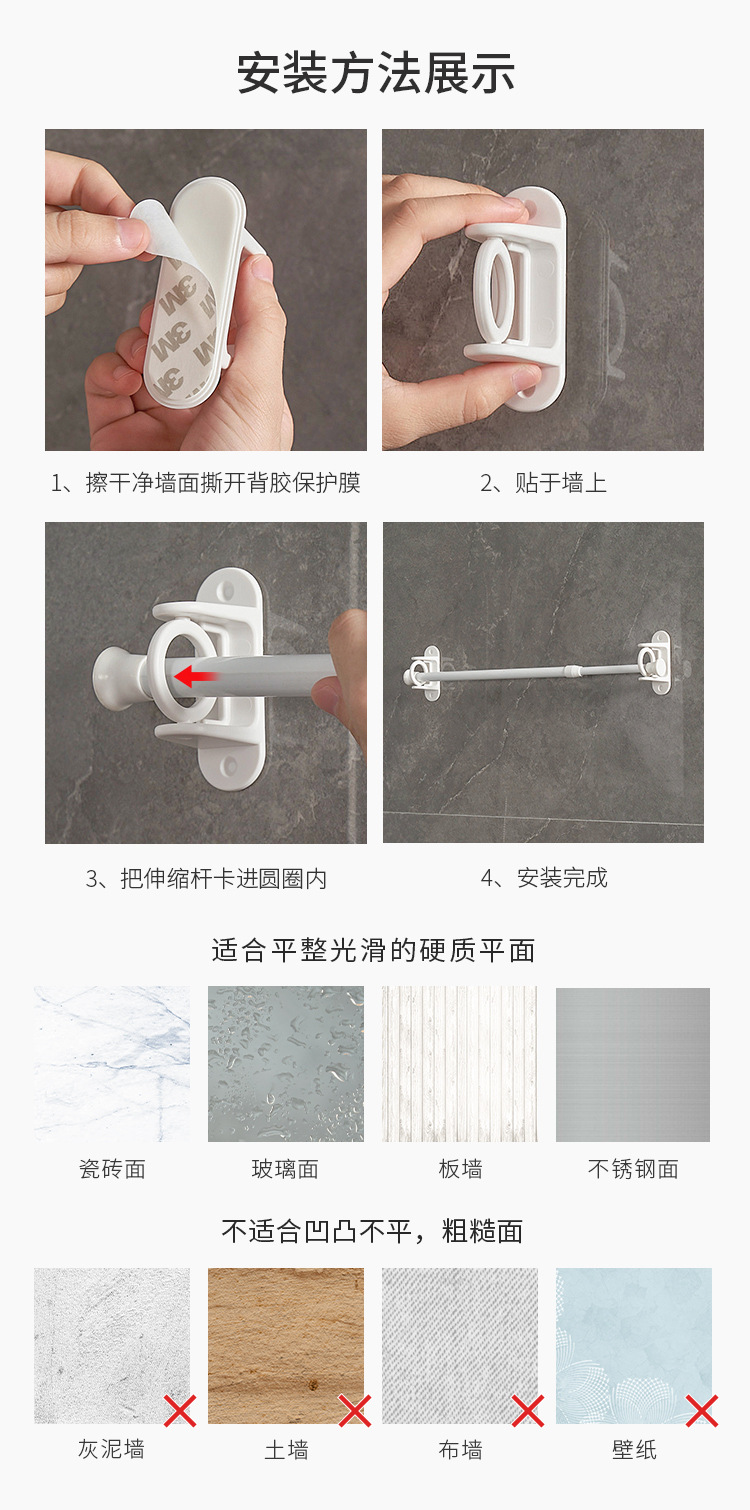 安装方法展示

3M 3M 3M

1、擦干净墙面撕开背胶保护膜

2、贴于墙上

3、把伸缩杆卡进圆圈内

4、安装完成

适合平整光滑的硬质平面

瓷砖面

玻璃面

板墙

不锈钢面

不适合凹凸不平，粗糙面

灰泥墙

土墙

布墙

壁纸