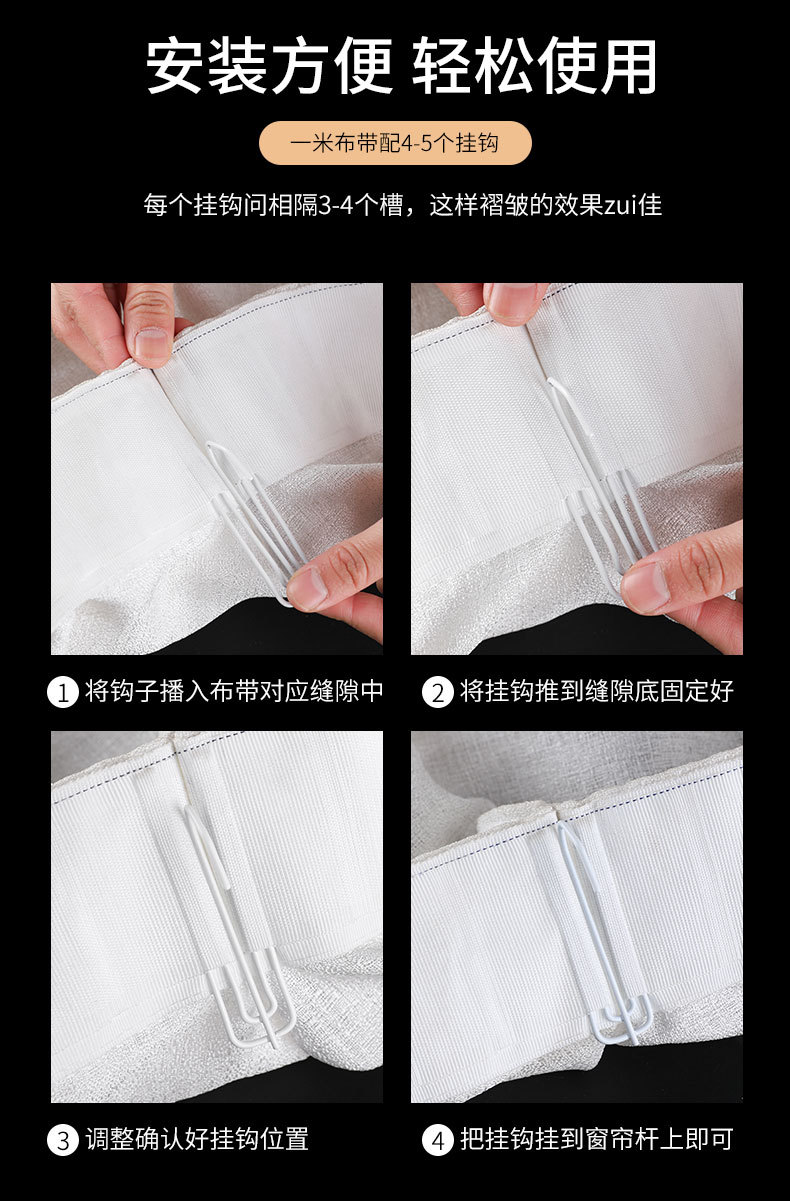 安装方便 轻松使用

一米布带配4-5个挂钩

每个挂钩问相隔3-4个槽，这样褶皱的效果zui佳

1 将钩子播入布带对应缝隙中

2 将挂钩推到缝隙底固定好

3 调整确认好挂钩位置

4 把挂钩挂到窗帘杆上即可