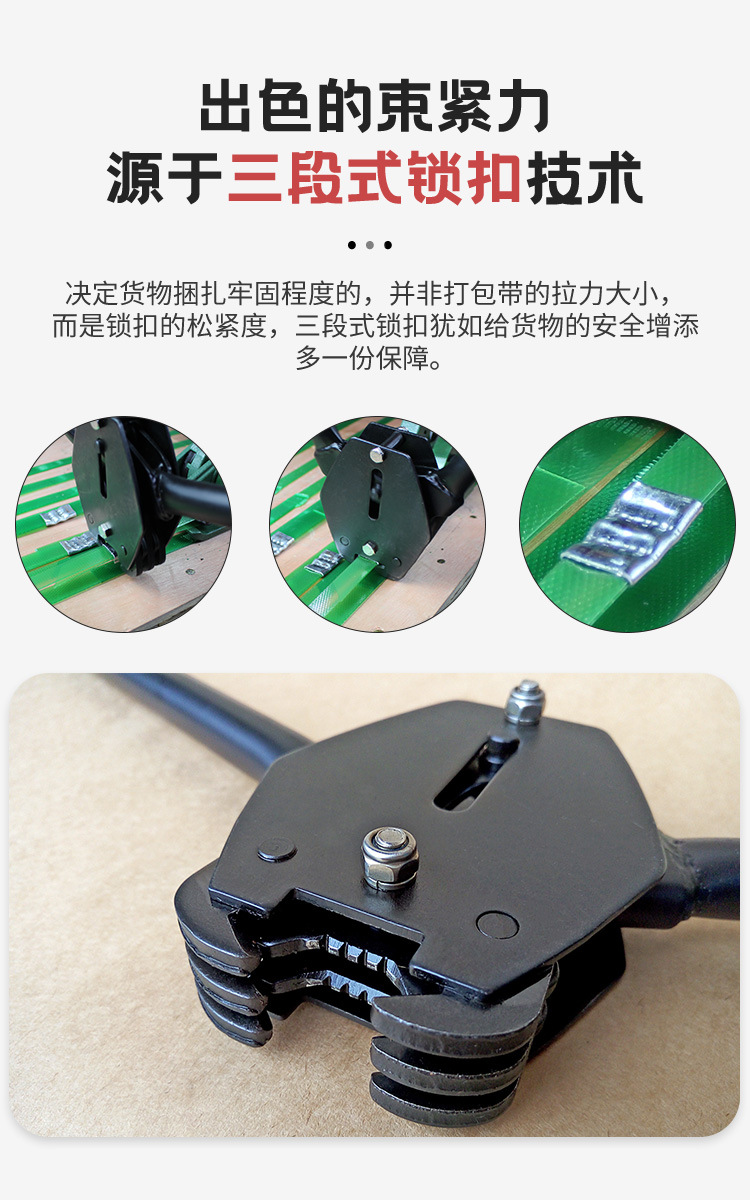 出色的束紧力
源于三段式锁扣技术

决定货物捆扎牢固程度的，并非打包带的拉力大小，而是锁扣的松紧度，三段式锁扣犹如给货物的安全增添多一份保障。