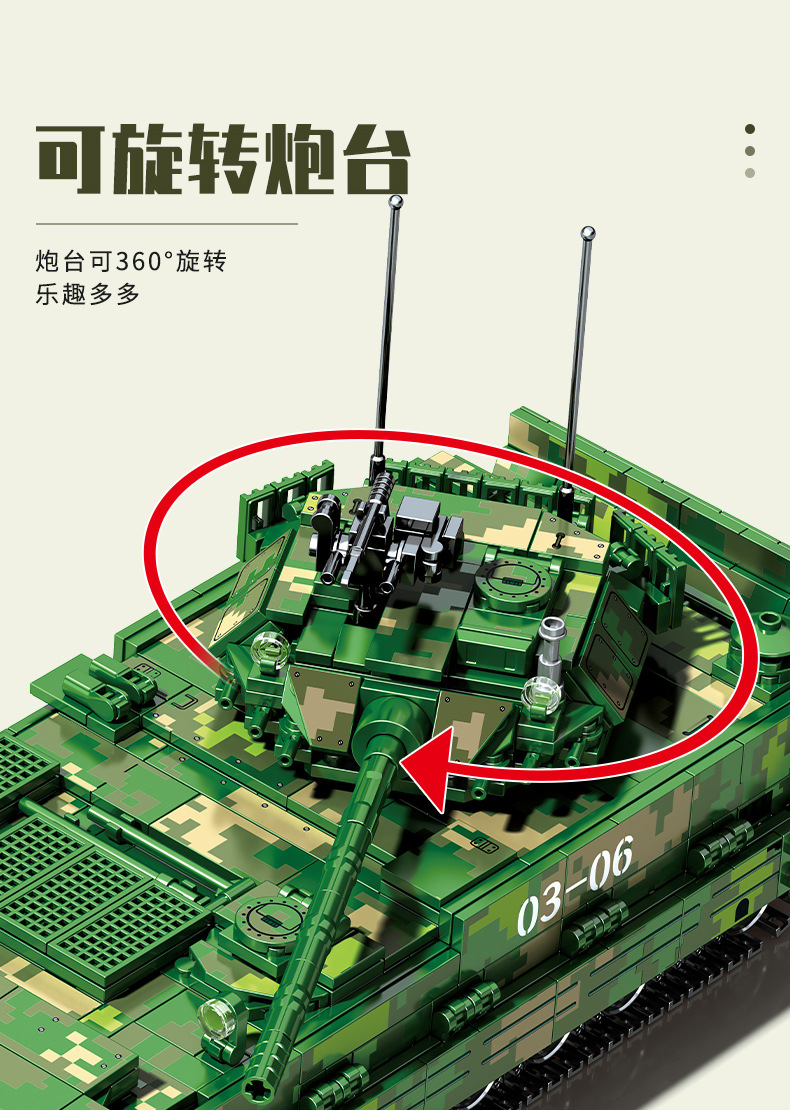 可旋转炮台

炮台可360°旋转
乐趣多多

03-06