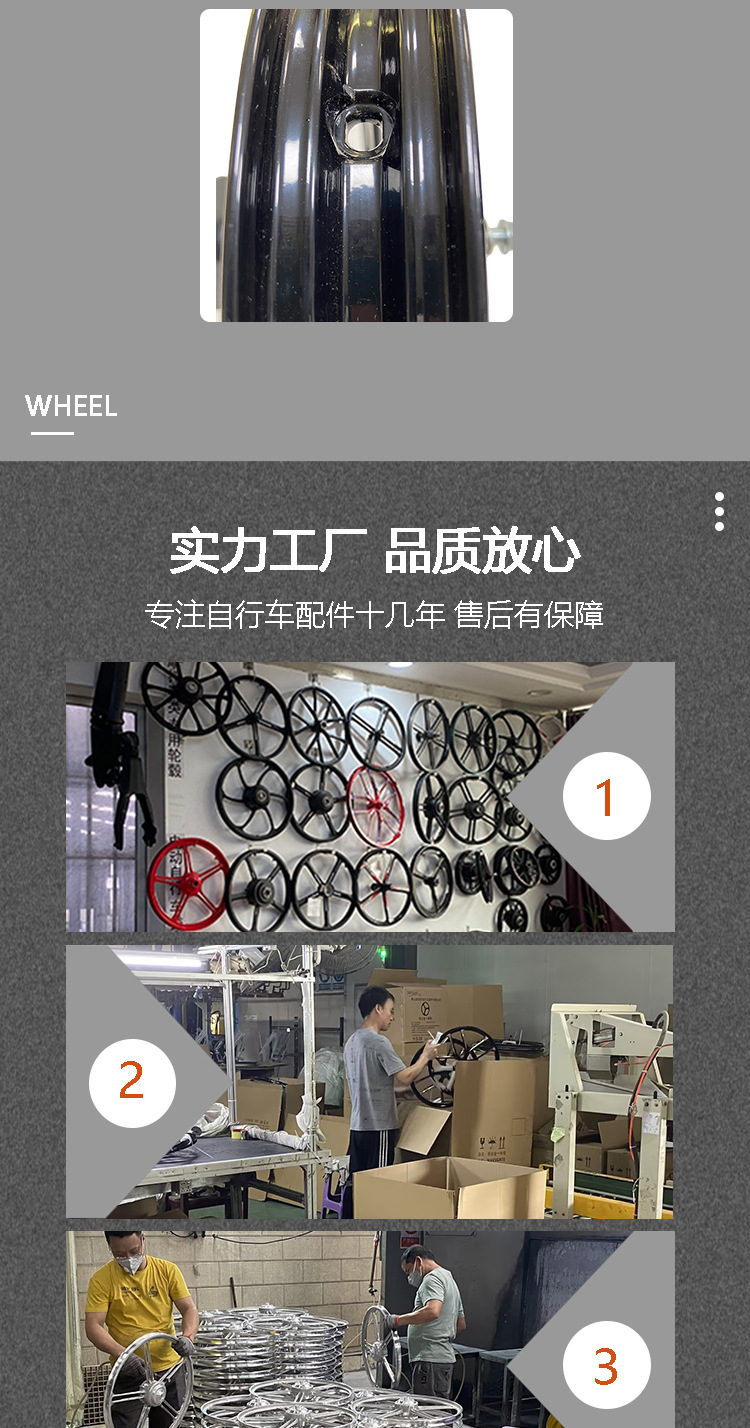 WHEEL

实力工厂 品质放心

专注自行车配件十几年 售后有保障

1

2

3