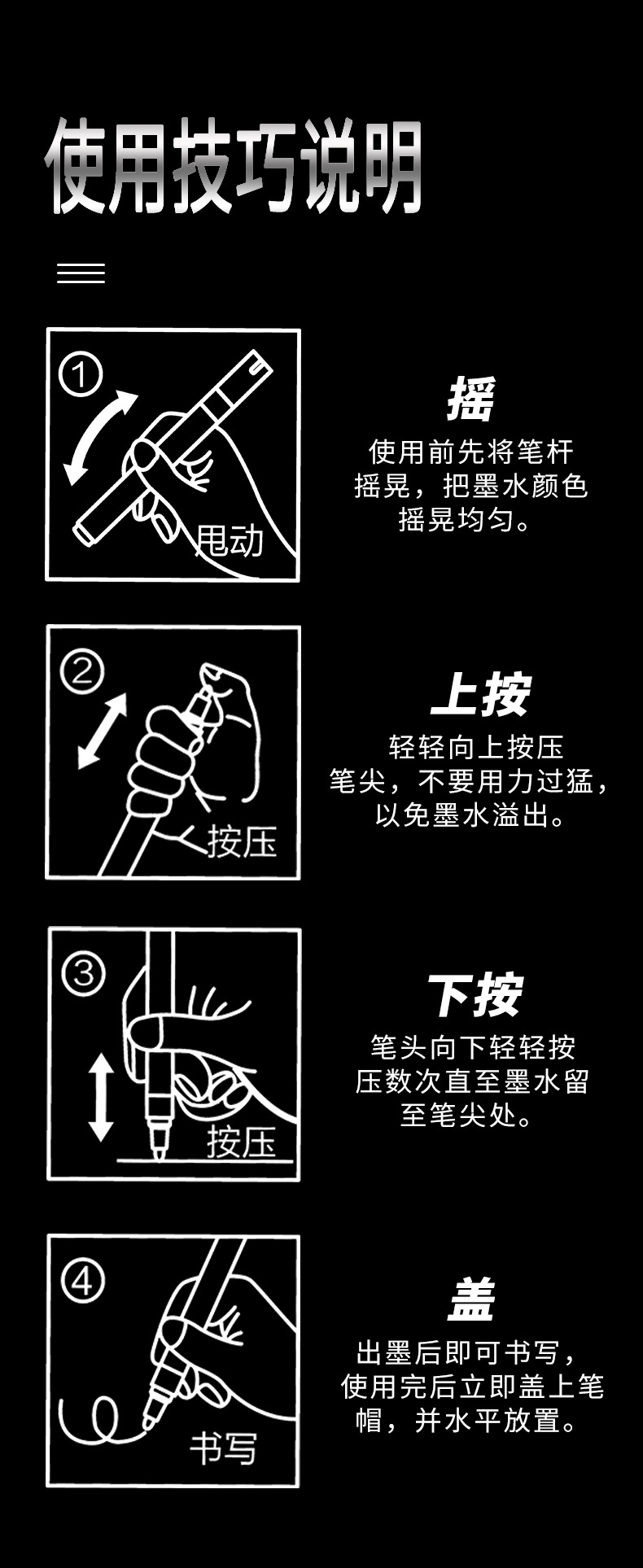 使用技巧说明

①
甩动

摇
使用前先将笔杆摇晃，把墨水颜色摇晃均匀。

②
按压

上按
轻轻向上按压笔尖，不要用力过猛，以免墨水溢出。

③
按压

下按
笔头向下轻轻按压数次直至墨水留至笔尖处。

④
书写

盖
出墨后即可书写，使用完后立即盖上笔帽，并水平放置。