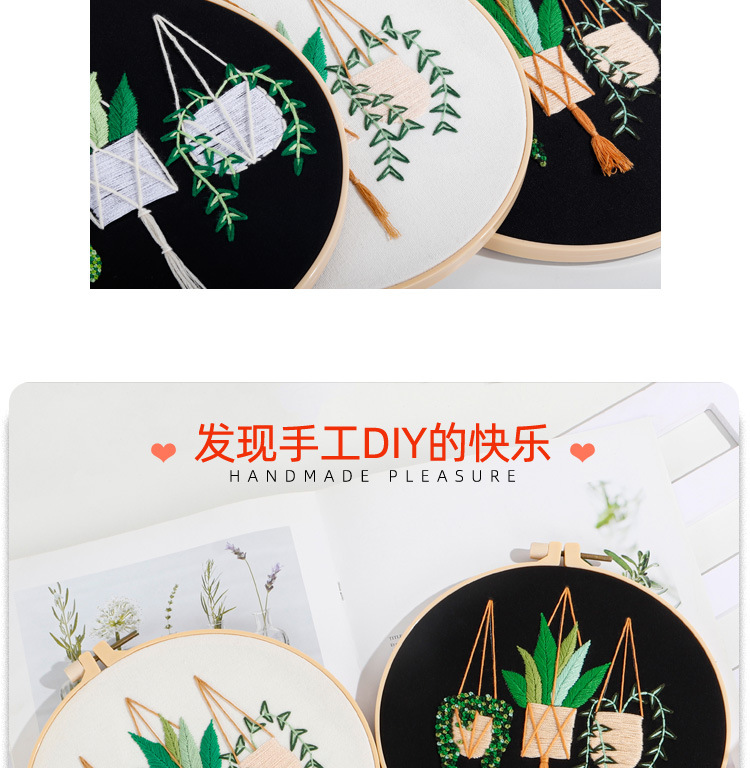 发现手工DIY的快乐
HANDMADE PLEASURE