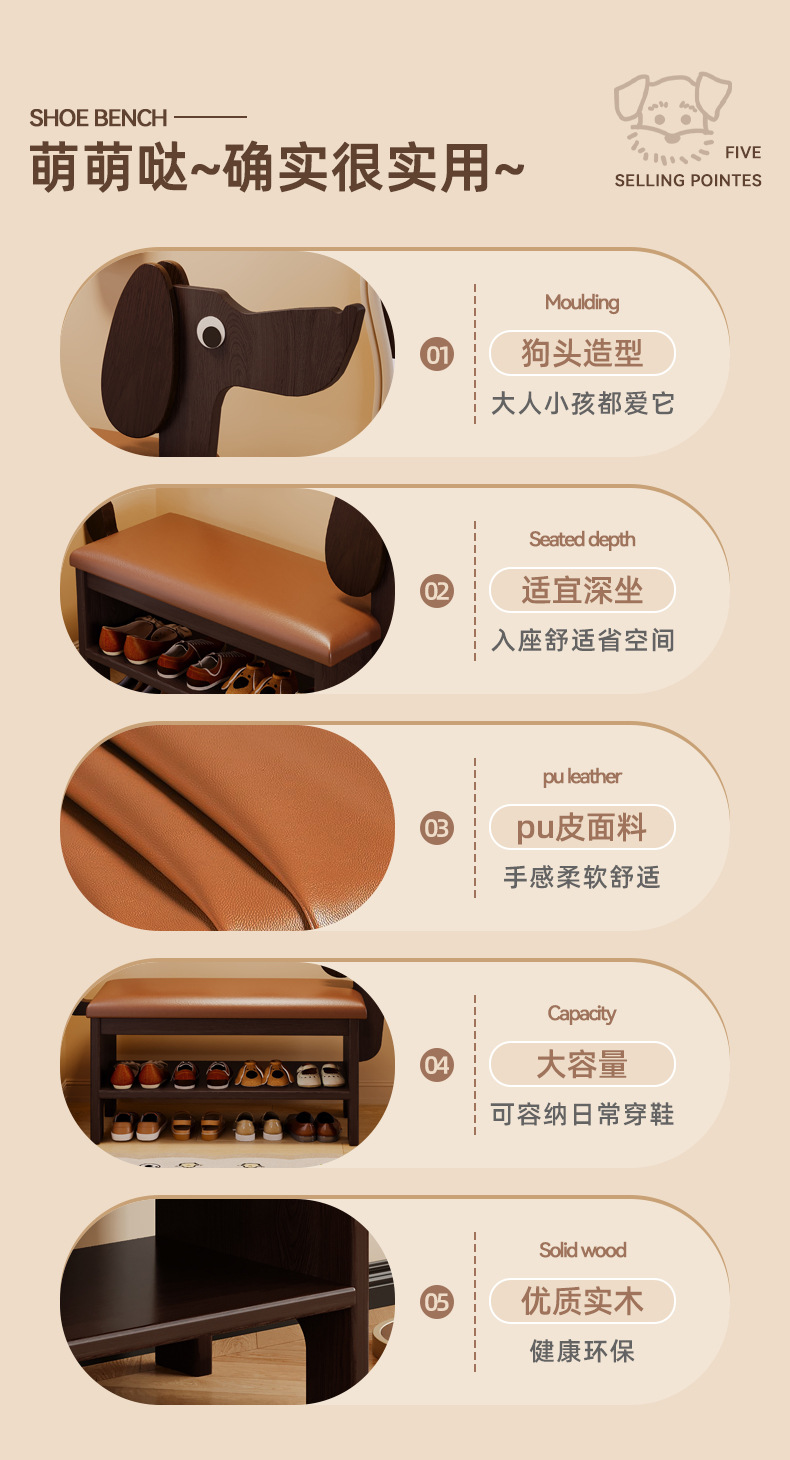 SHOE BENCH

萌萌哒~确实很实用~

FIVE
SELLING POINTES

01
Moulding
狗头造型
大人小孩都爱它

02
Seated depth
适宜深坐
入座舒适省空间

03
pu leather
pu皮面料
手感柔软舒适

04
Capacity
大容量
可容纳日常穿鞋

05
Solid wood
优质实木
健康环保