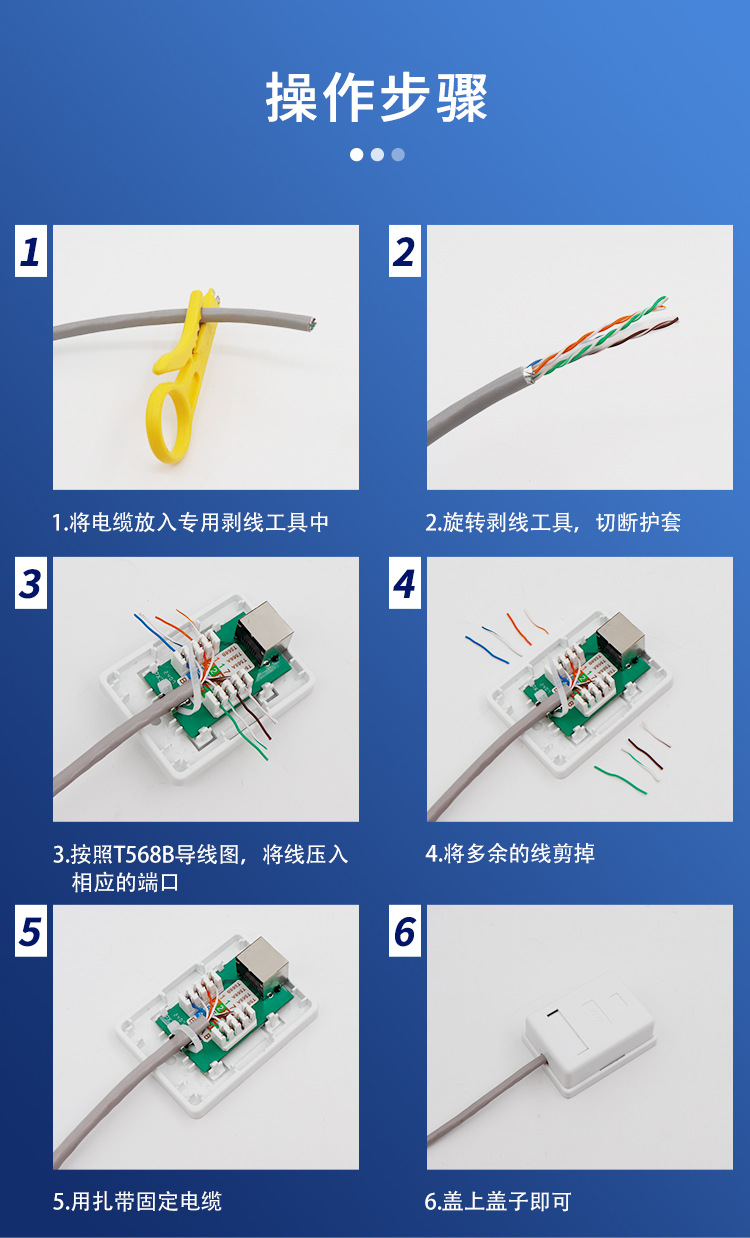 操作步骤

1

1.将电缆放入专用剥线工具中

2

2.旋转剥线工具，切断护套

3

3.按照T568B导线图，将线压入相应的端口

4

4.将多余的线剪掉

5

5.用扎带固定电缆

6

6.盖上盖子即可