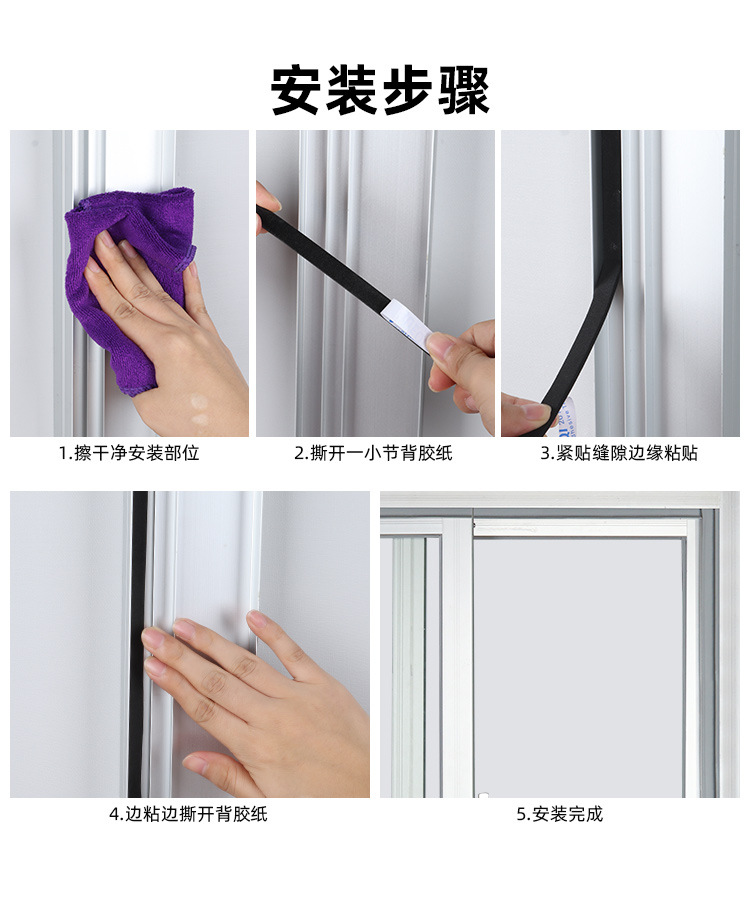 安装步骤

1.擦干净安装部位

2.撕开一小节背胶纸

3.紧贴缝隙边缘粘贴

4.边粘边撕开背胶纸

5.安装完成