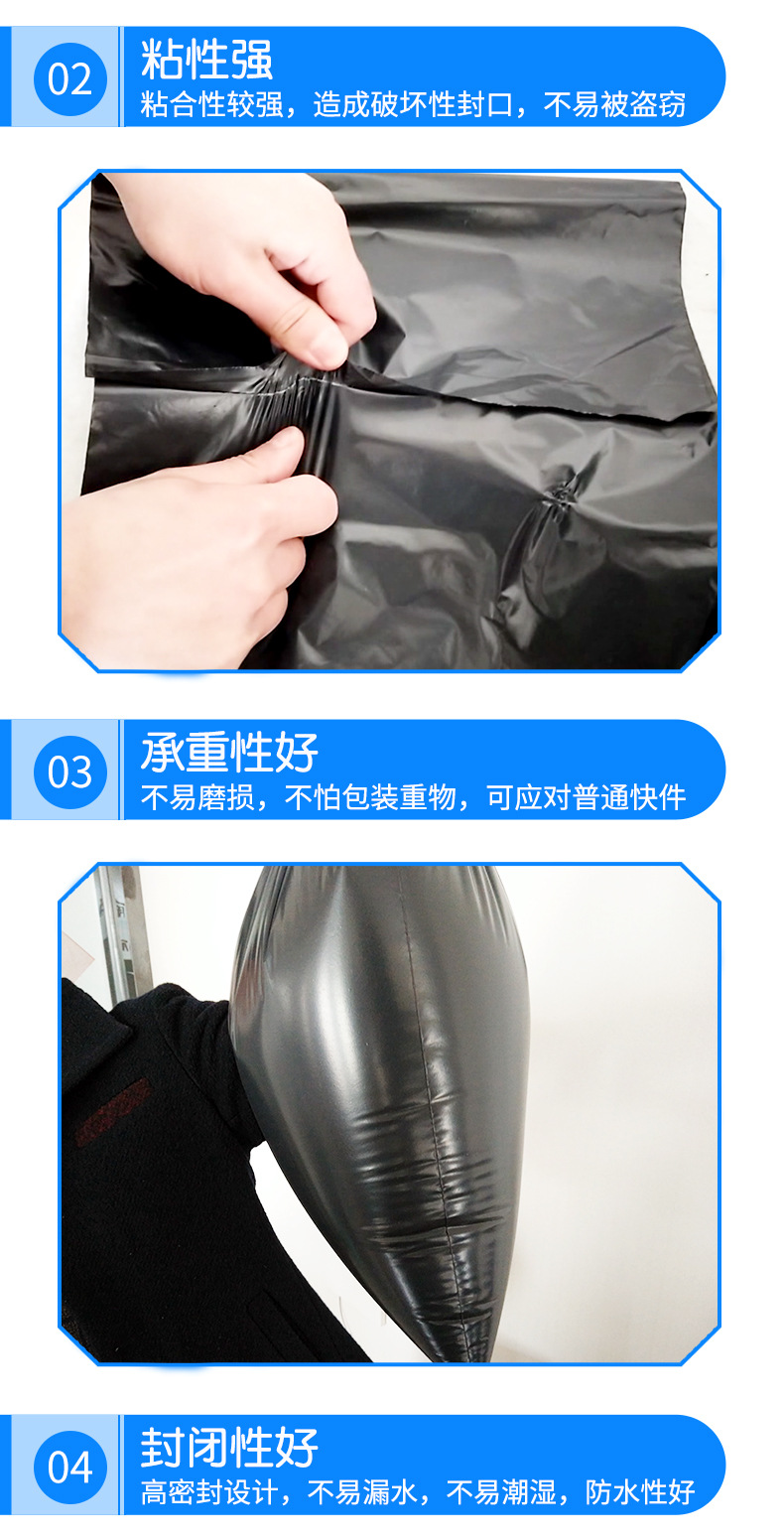 02
粘性强
粘合性较强，造成破坏性封口，不易被盗窃

03
承重性好
不易磨损，不怕包装重物，可应对普通快件

04
封闭性好
高密封设计，不易漏水，不易潮湿，防水性好