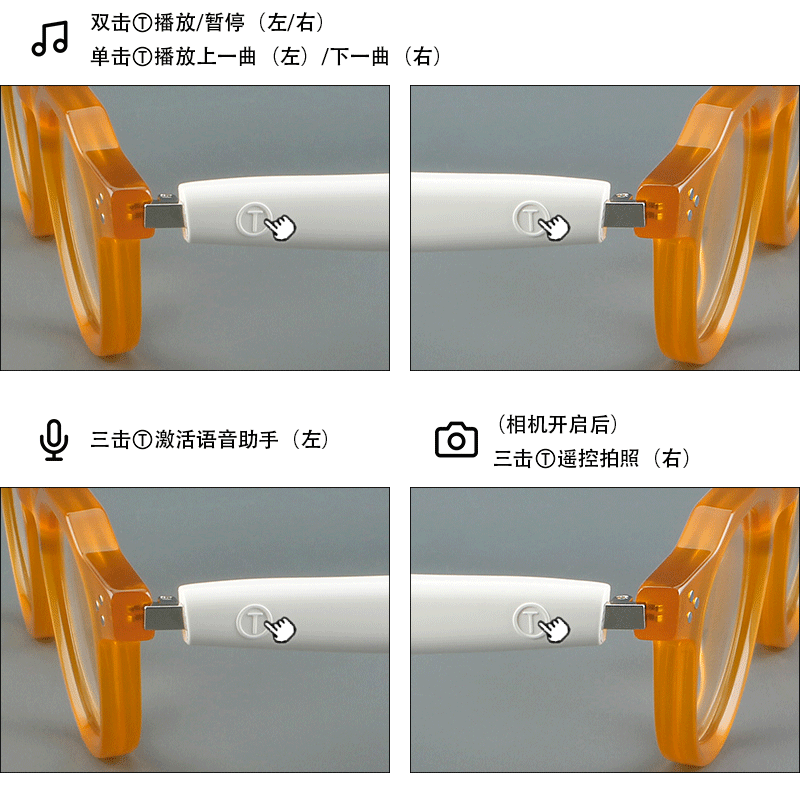 双击Ⓣ播放/暂停（左/右）
单击Ⓣ播放上一曲（左）/下一曲（右）

T

T

三击Ⓣ激活语音助手（左）

（相机开启后）
三击Ⓣ遥控拍照（右）

T

T