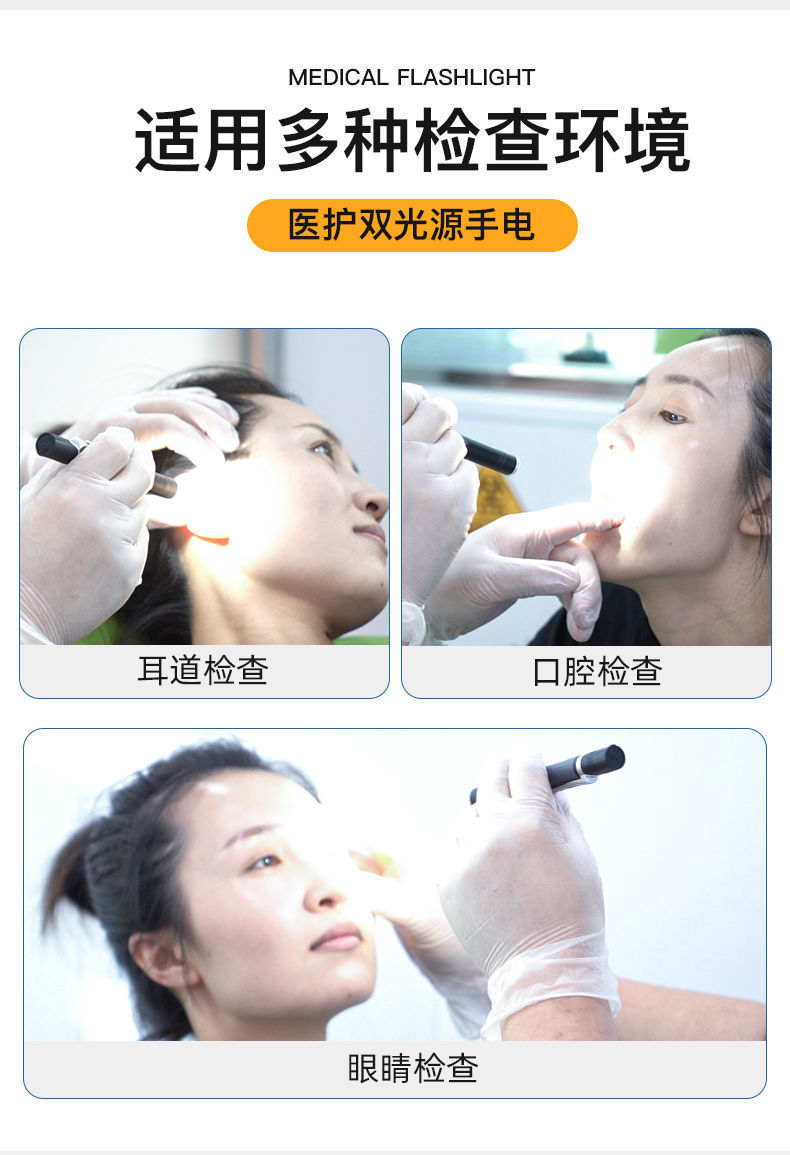 MEDICAL FLASHLIGHT

适用多种检查环境

医护双光源手电

耳道检查

口腔检查

眼睛检查