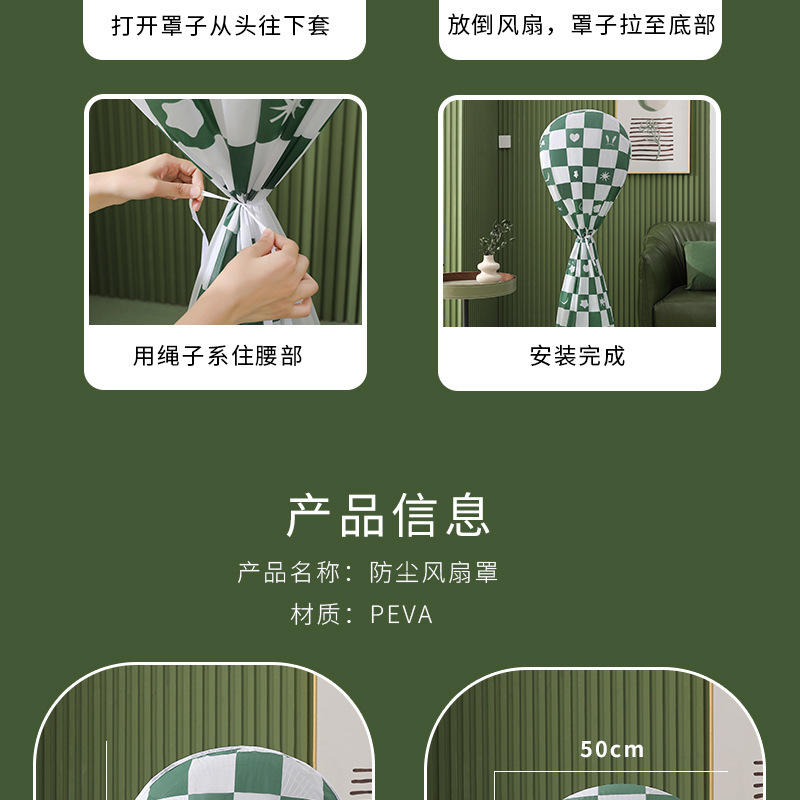 打开罩子从头往下套

放倒风扇，罩子拉至底部

用绳子系住腰部

安装完成

产品信息

产品名称：防尘风扇罩

材质：PEVA

50cm