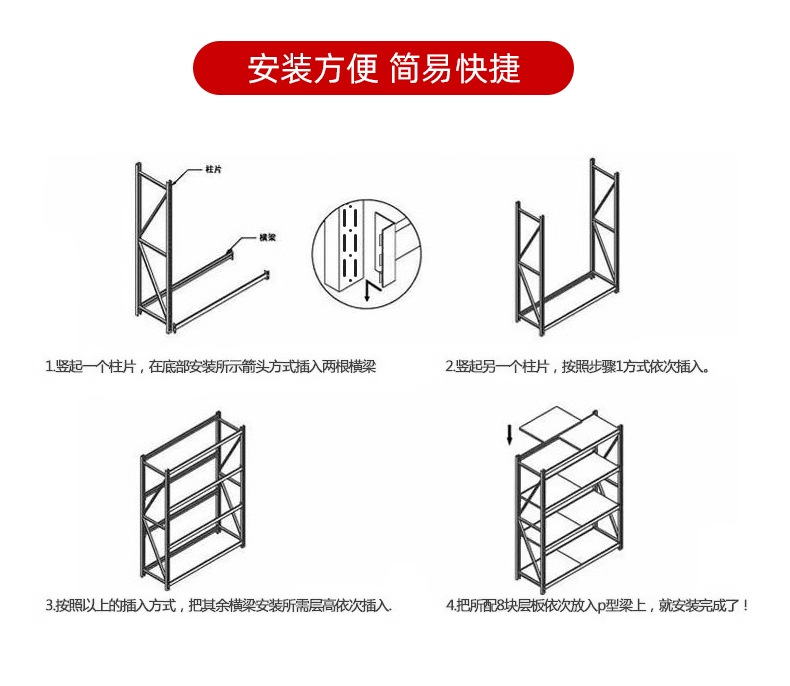 安装方便 简易快捷

柱片

横梁

1.竖起一个柱片，在底部安装所示箭头方式插入两根横梁

2.竖起另一个柱片，按照步骤1方式依次插入。

3.按照以上的插入方式，把其余横梁安装所需层高依次插入.

4.把所配8块层板依次放入p型梁上，就安装完成了！