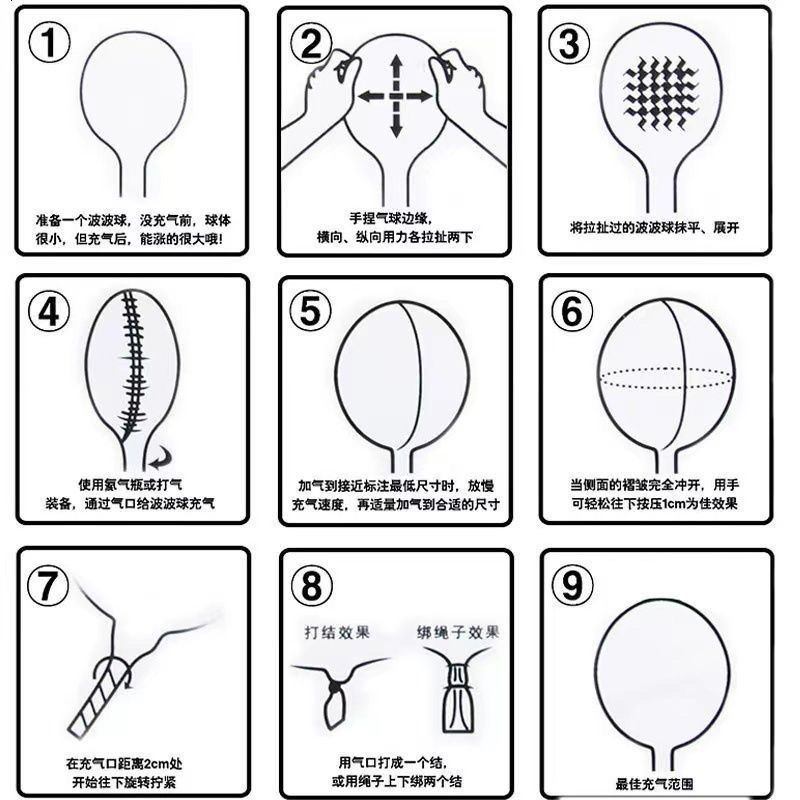 ①

准备一个波波球，没充气前，球体很小，但充气后，能涨的很大哦!

②

手捏气球边缘，横向、纵向用力各拉扯两下

③

将拉扯过的波波球抹平、展开

④

使用氦气瓶或打气装备，通过气口给波波球充气

⑤

加气到接近标注最低尺寸时，放慢充气速度，再适量加气到合适的尺寸

⑥

当侧面的褶皱完全冲开，用手可轻松往下按压1cm为佳效果

⑦

在充气口距离2cm处开始往下旋转拧紧

⑧

打结效果

绑绳子效果

用气口打成一个结，或用绳子上下绑两个结

⑨

最佳充气范围