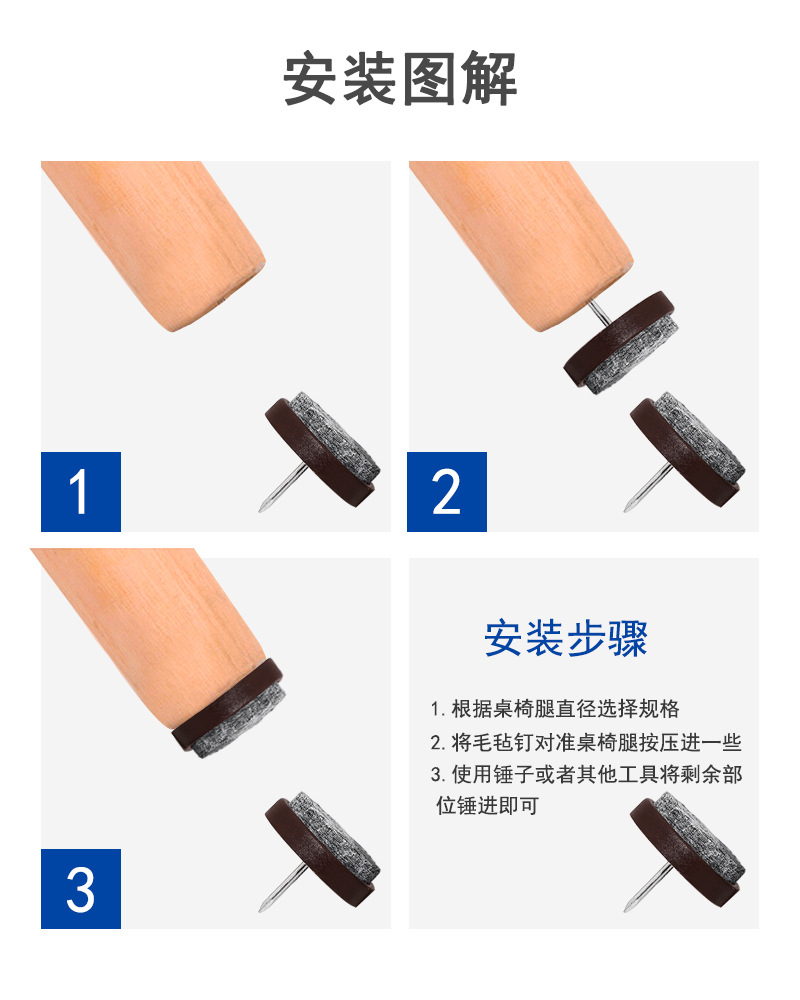 安装图解

1

2

3

安装步骤

1. 根据桌椅腿直径选择规格
2. 将毛毡钉对准桌椅腿按压进一些
3. 使用锤子或者其他工具将剩余部位锤进即可