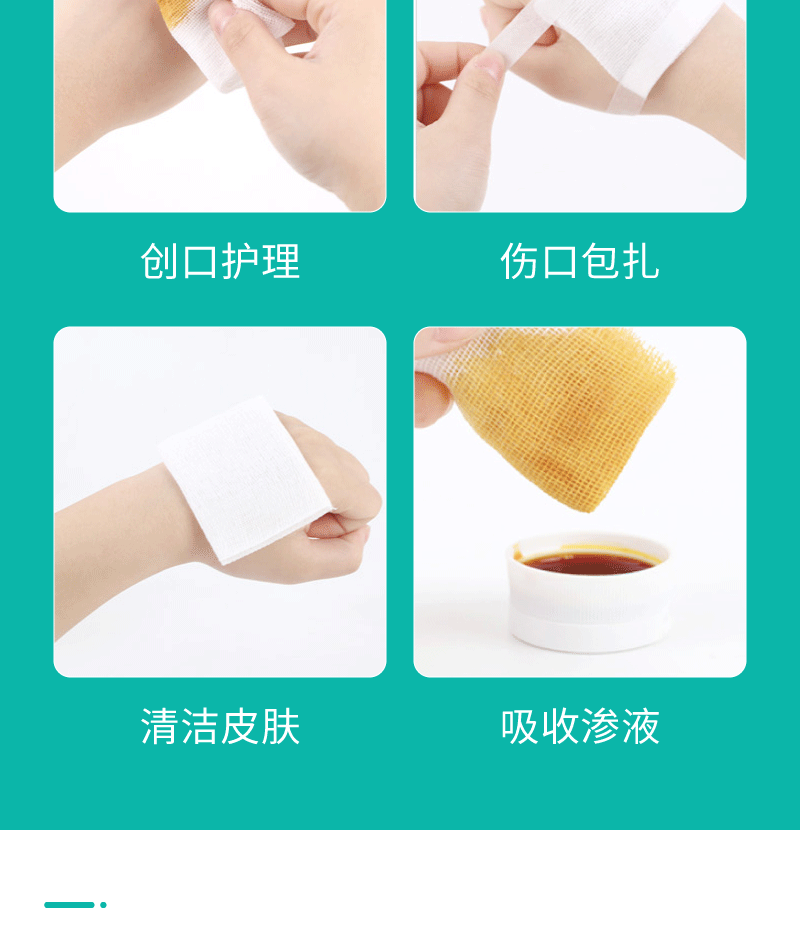 创口护理

伤口包扎

清洁皮肤

吸收渗液