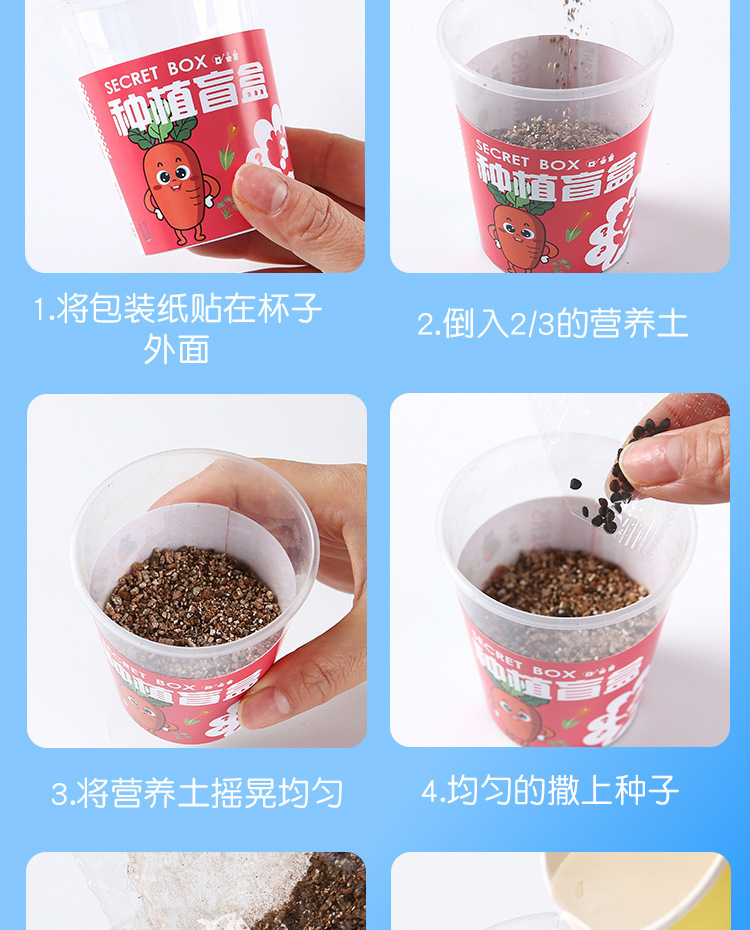 SECRET BOX
种植盲盒

SECRET BOX
种植盲盒

1.将包装纸贴在杯子外面

2.倒入2/3的营养土

SECRET BOX
种植盲盒

SECRET BOX
种植盲盒

3.将营养土摇晃均匀

4.均匀的撒上种子